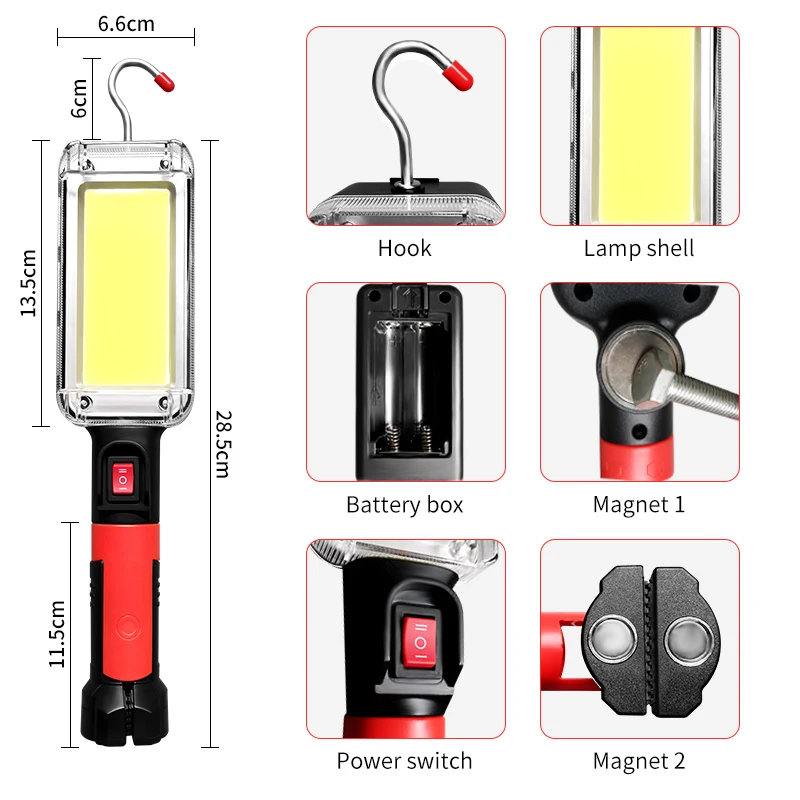 6.6cm

6cm

13.5cm

28.5cm

11.5cm

Hook

Lamp shell

Battery box

Magnet 1

Power switch

Magnet 2