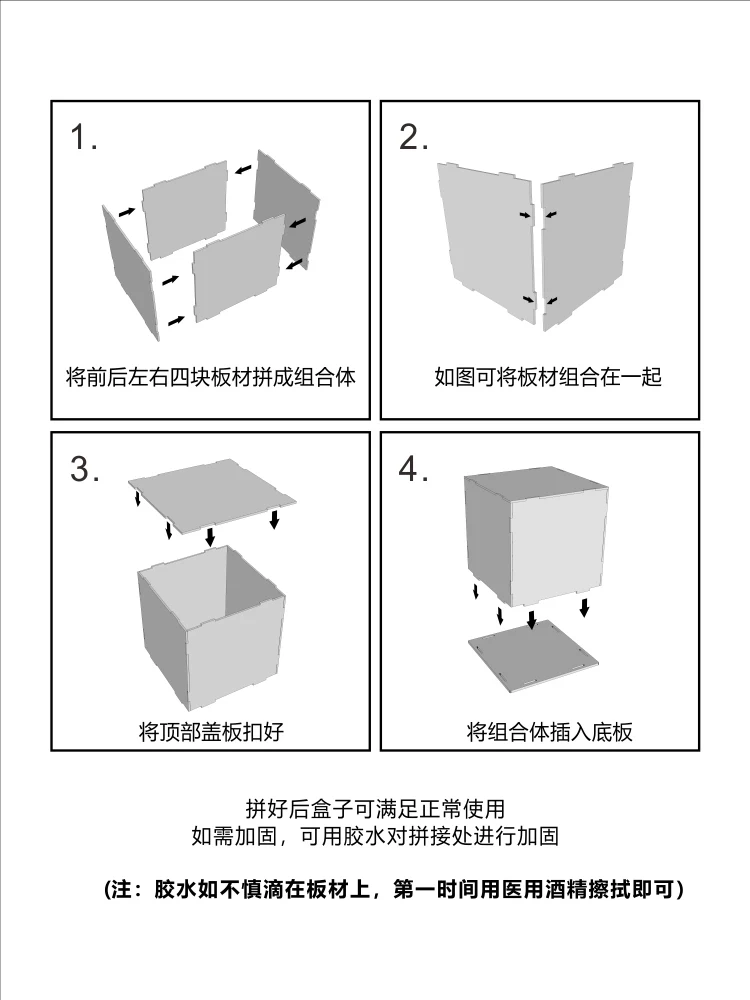 1.

将前后左右四块板材拼成组合体

2.

如图可将板材组合在一起

3.

将顶部盖板扣好

4.

将组合体插入底板

拼好后盒子可满足正常使用
如需加固，可用胶水对拼接处进行加固

(注：胶水如不慎滴在板材上，第一时间用医用酒精擦拭即可)