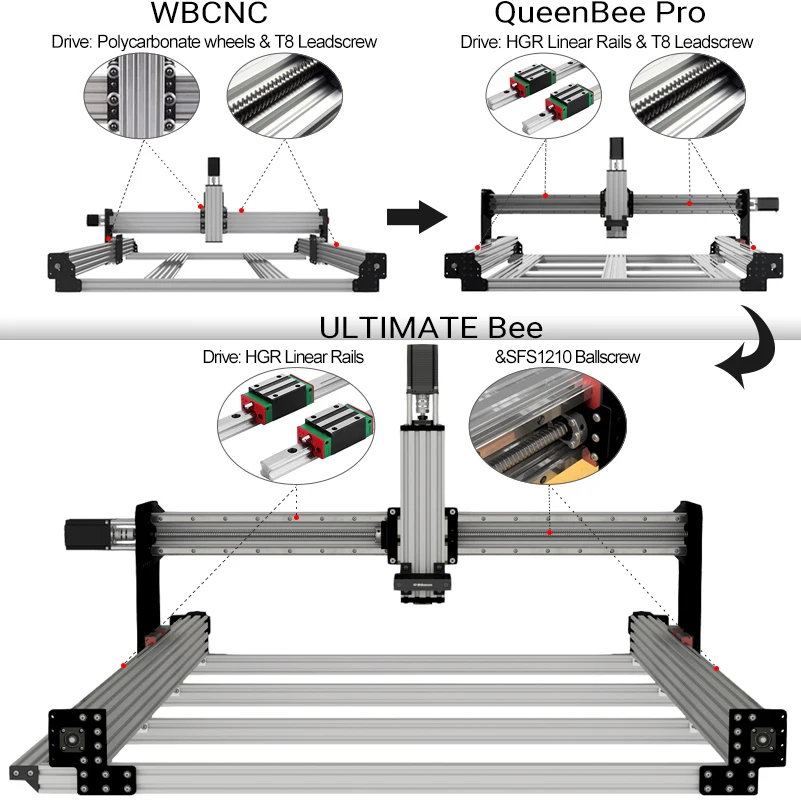 WBCNC
Drive: Polycarbonate wheels & T8 Leadscrew

QueenBee Pro
Drive: HGR Linear Rails & T8 Leadscrew

ULTIMATE Bee
Drive: HGR Linear Rails &SFS1210 Ballscrew