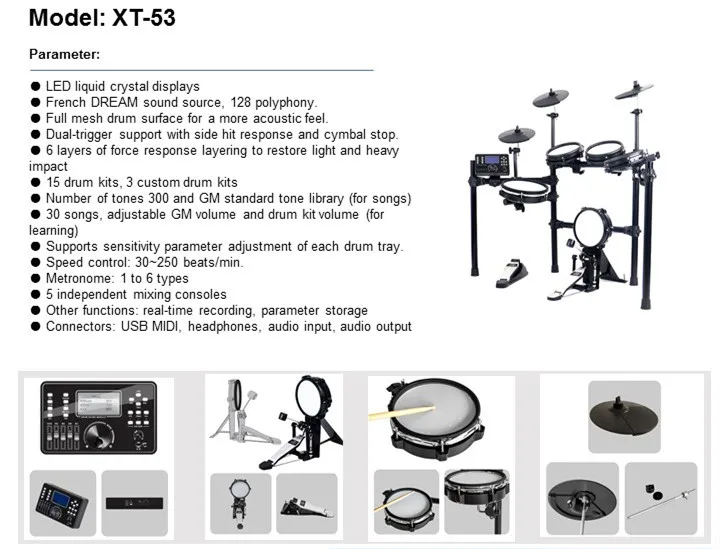 Model: XT-53

Parameter:

● LED liquid crystal displays
● French DREAM sound source, 128 polyphony.
● Full mesh drum surface for a more acoustic feel.
● Dual-trigger support with side hit response and cymbal stop.
● 6 layers of force response layering to restore light and heavy impact
● 15 drum kits, 3 custom drum kits
● Number of tones 300 and GM standard tone library (for songs)
● 30 songs, adjustable GM volume and drum kit volume (for learning)
● Supports sensitivity parameter adjustment of each drum tray.
● Speed control: 30~250 beats/min.
● Metronome: 1 to 6 types
● 5 independent mixing consoles
● Other functions: real-time recording, parameter storage
● Connectors: USB MIDI, headphones, audio input, audio output