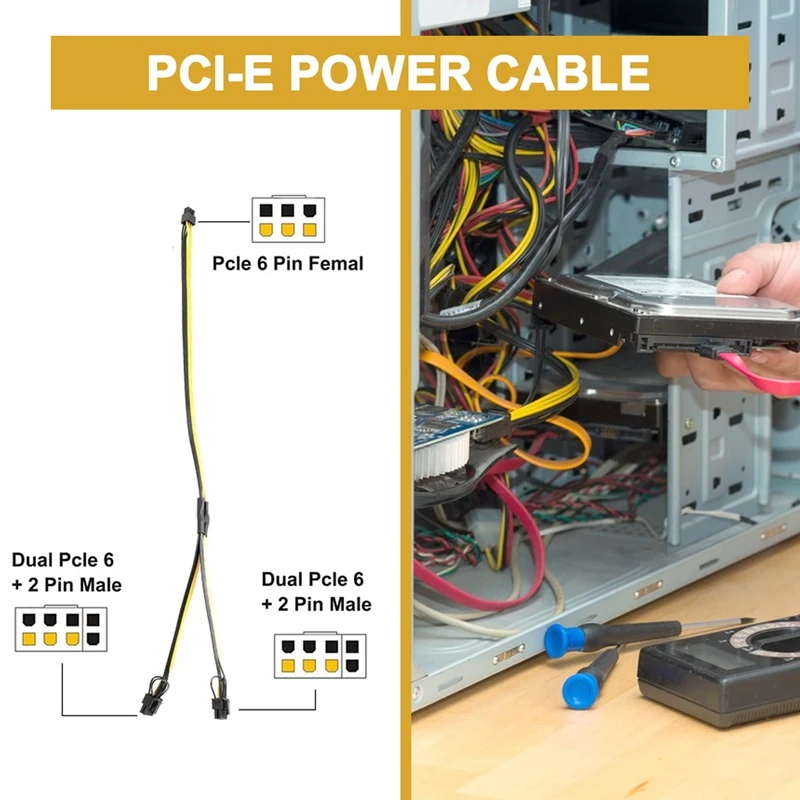 PCI-E POWER CABLE

Pcle 6 Pin Femal

Dual Pcle 6 + 2 Pin Male

Dual Pcle 6 + 2 Pin Male