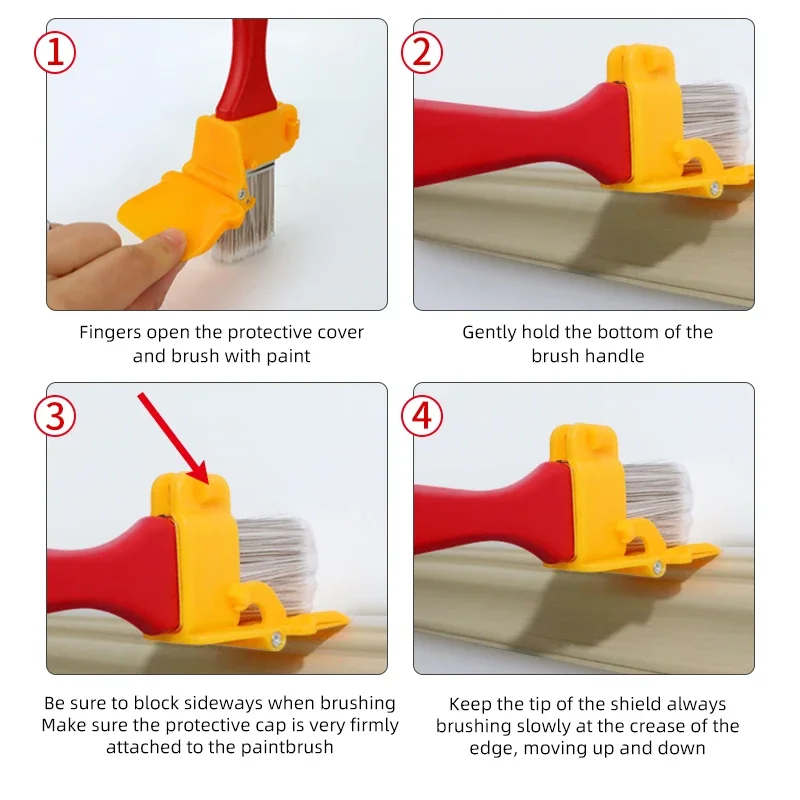 ①

Fingers open the protective cover and brush with paint

②

Gently hold the bottom of the brush handle

③

Be sure to block sideways when brushing
Make sure the protective cap is very firmly attached to the paintbrush

④

Keep the tip of the shield always brushing slowly at the crease of the edge, moving up and down