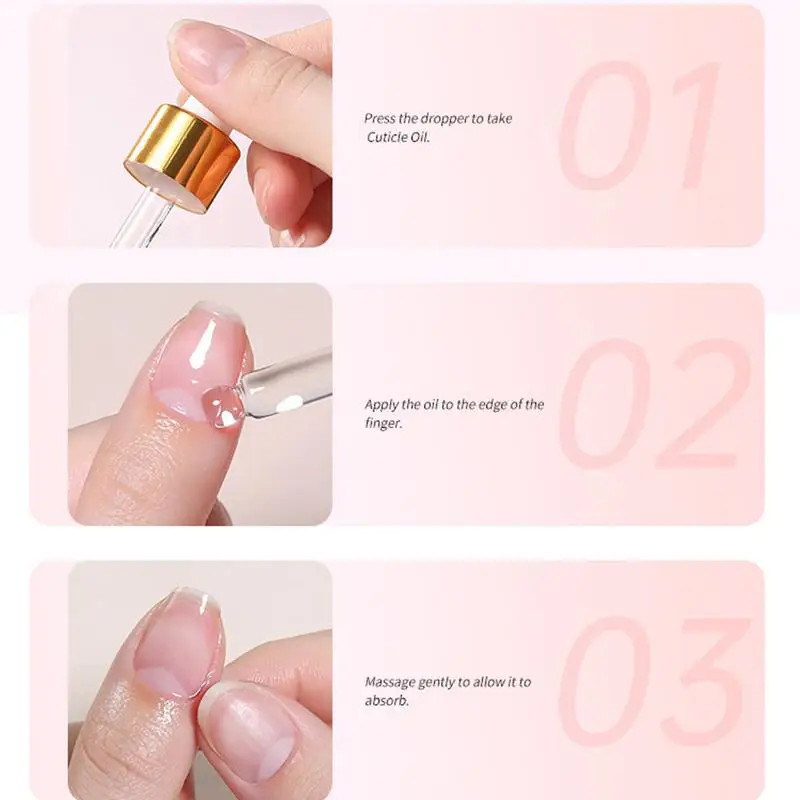 Press the dropper to take Cuticle Oil.

01

Apply the oil to the edge of the finger.

02

Massage gently to allow it to absorb.

03