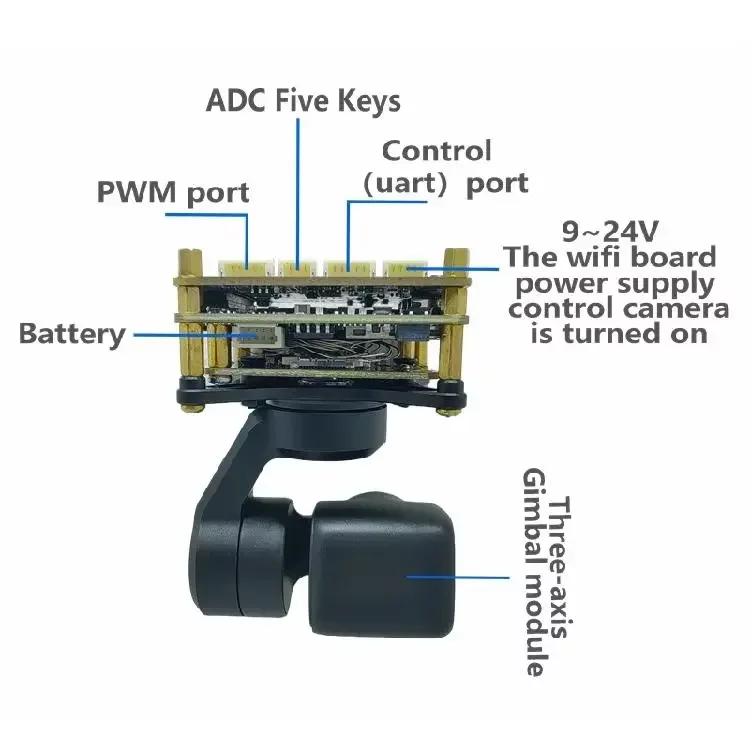 ADC Five Keys

Control
(uart) port

PWM port

9~24V
The wifi board
power supply
control camera
is turned on

Battery

Three-axis
Gimbal module