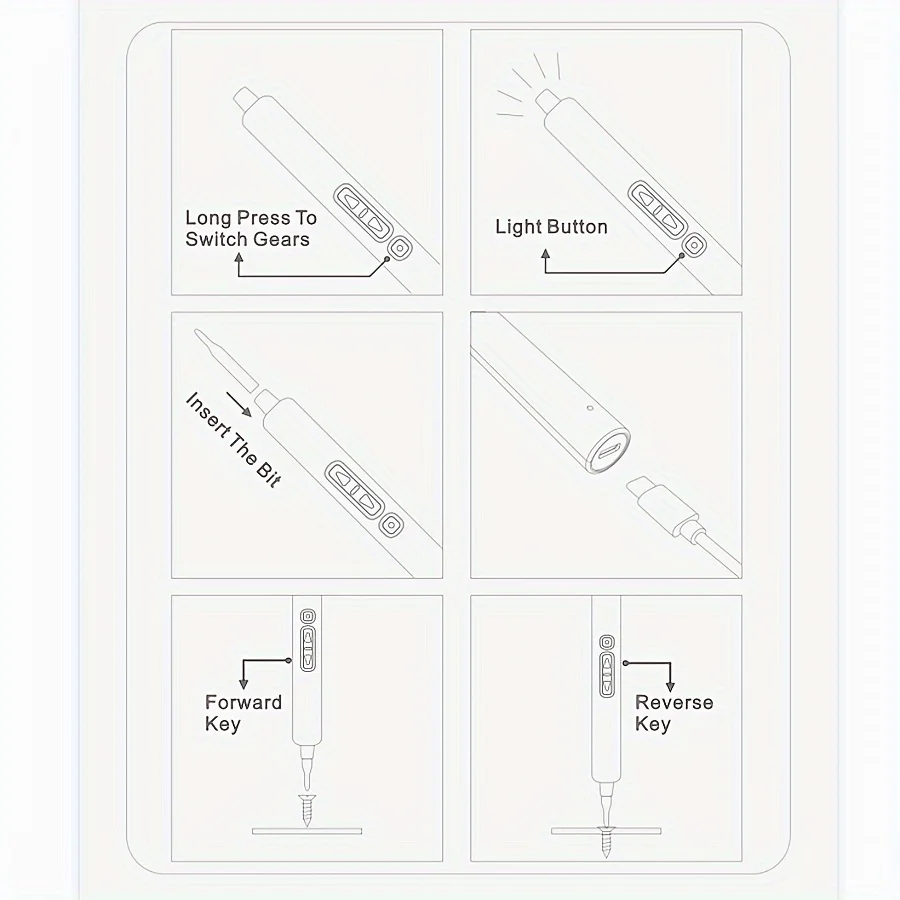 Long Press To Switch Gears

Light Button

Insert The Bit

Forward Key

Reverse Key