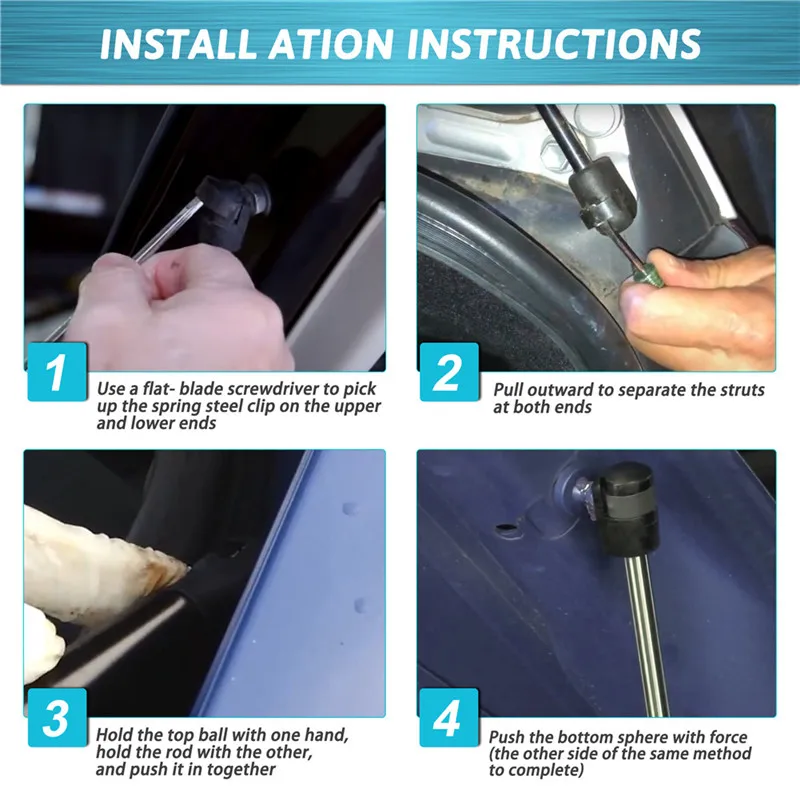 INSTALL ATION INSTRUCTIONS

1
Use a flat- blade screwdriver to pick up the spring steel clip on the upper and lower ends

2
Pull outward to separate the struts at both ends

3
Hold the top ball with one hand, hold the rod with the other, and push it in together

4
Push the bottom sphere with force (the other side of the same method to complete)