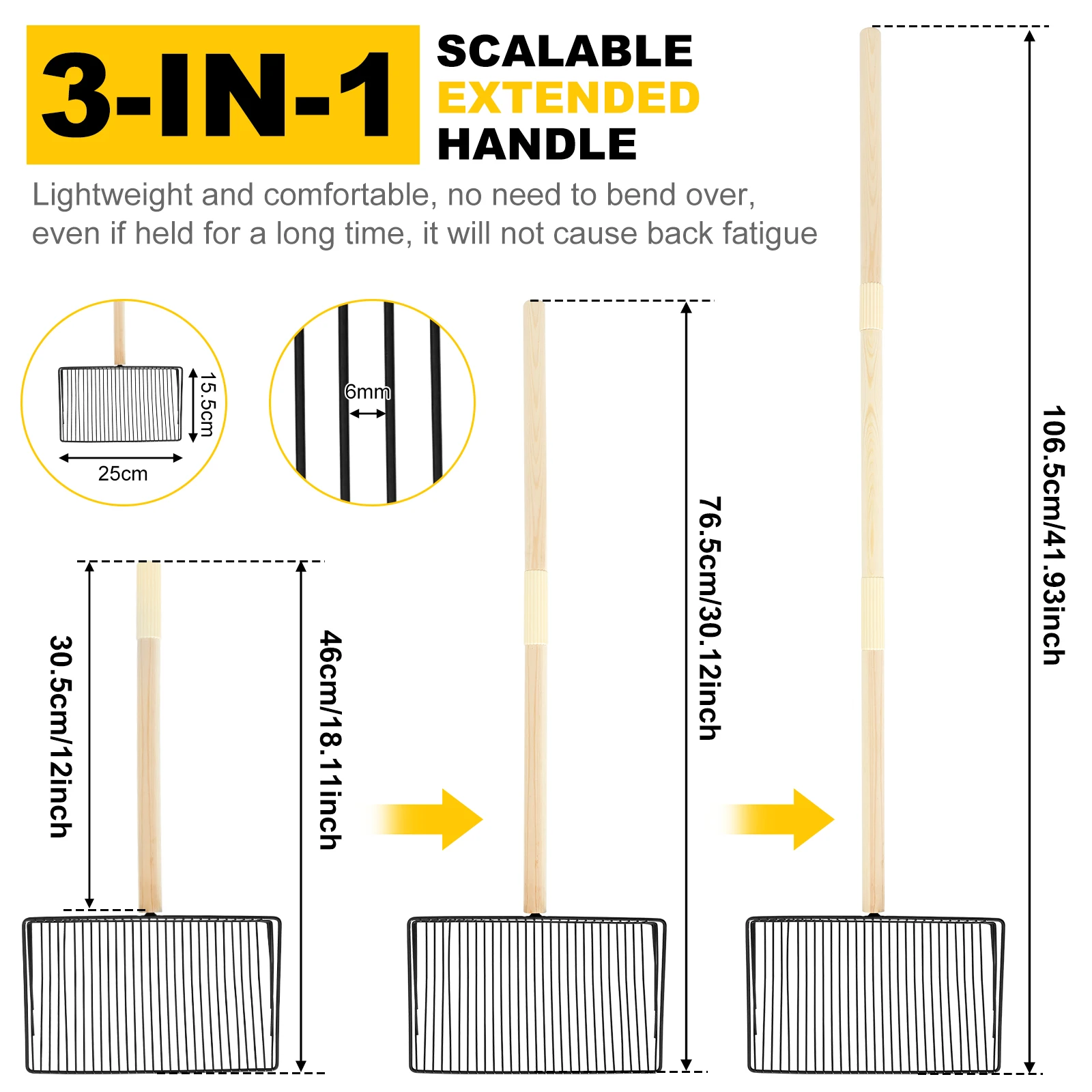 3-IN-1

SCALABLE
EXTENDED
HANDLE

Lightweight and comfortable, no need to bend over, even if held for a long time, it will not cause back fatigue

15.5cm
25cm
6mm

30.5cm/12inch
46cm/18.11inch
76.5cm/30.12inch
106.5cm/41.93inch