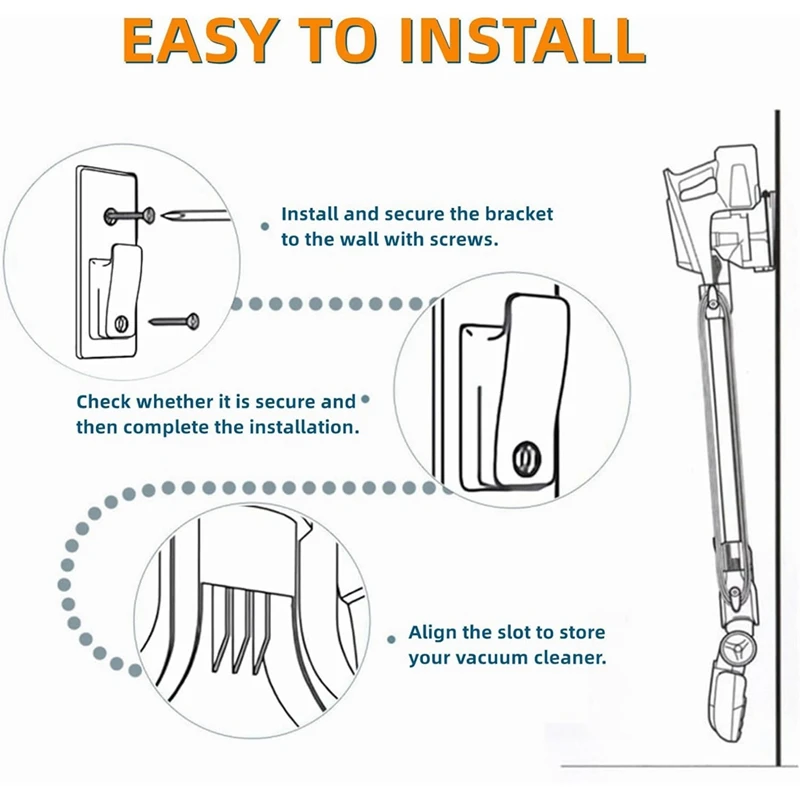 EASY TO INSTALL

Install and secure the bracket to the wall with screws.

Check whether it is secure and then complete the installation.

Align the slot to store your vacuum cleaner.