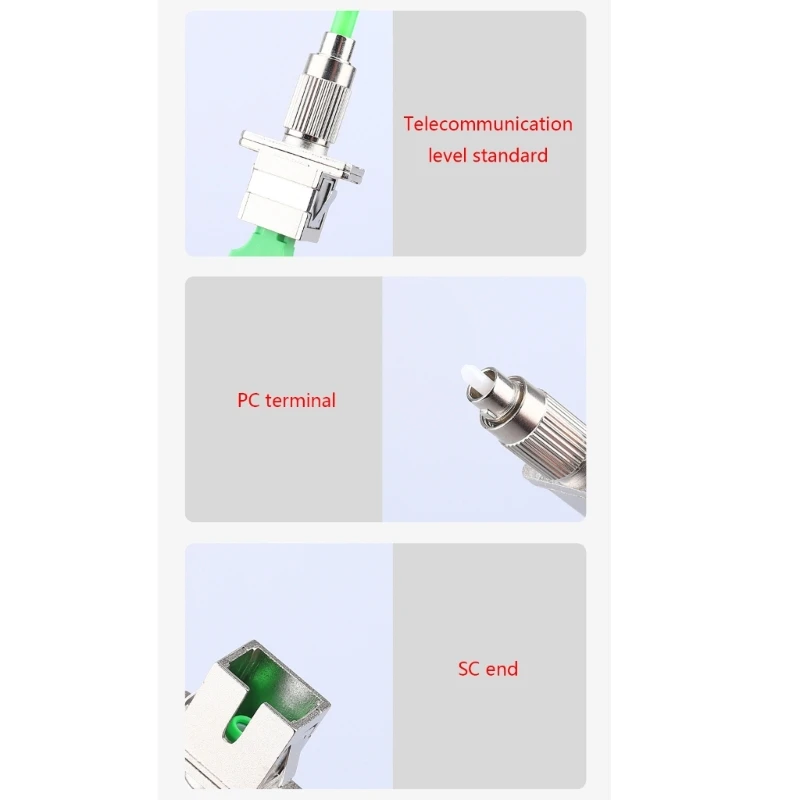 Telecommunication level standard

PC terminal

SC end