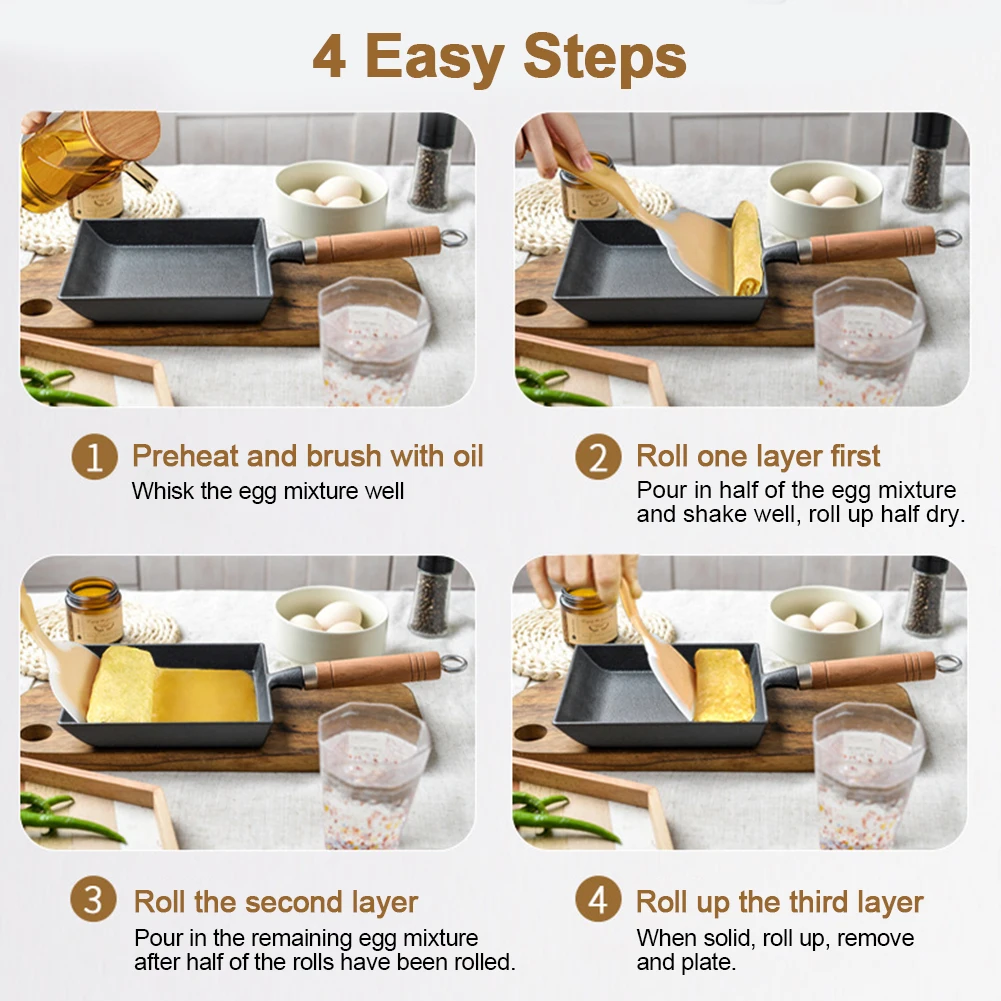 4 Easy Steps

1 Preheat and brush with oil
Whisk the egg mixture well

2 Roll one layer first
Pour in half of the egg mixture and shake well, roll up half dry.

3 Roll the second layer
Pour in the remaining egg mixture after half of the rolls have been rolled.

4 Roll up the third layer
When solid, roll up, remove and plate.