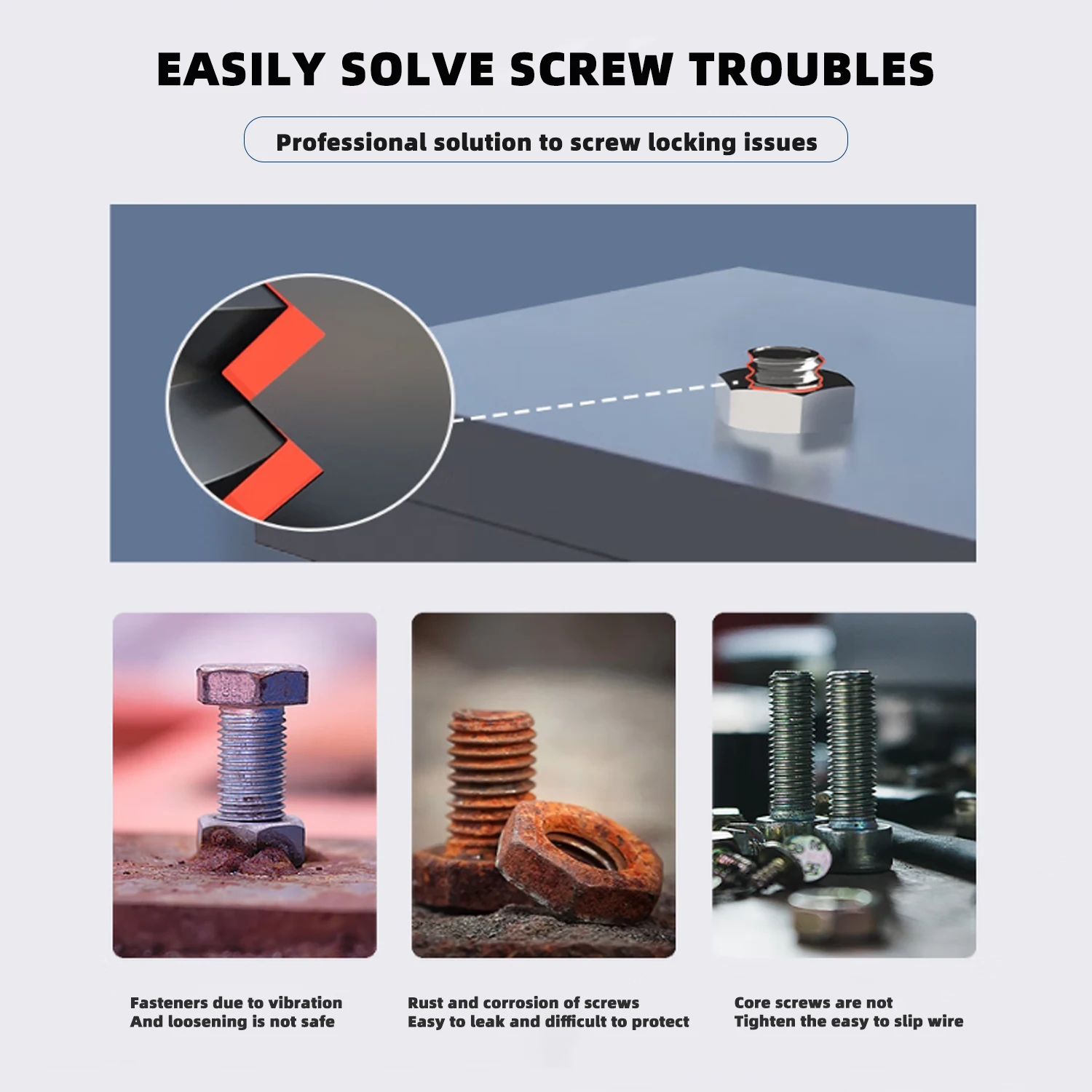 EASILY SOLVE SCREW TROUBLES

Professional solution to screw locking issues

Fasteners due to vibration
And loosening is not safe

Rust and corrosion of screws
Easy to leak and difficult to protect

Core screws are not
Tighten the easy to slip wire