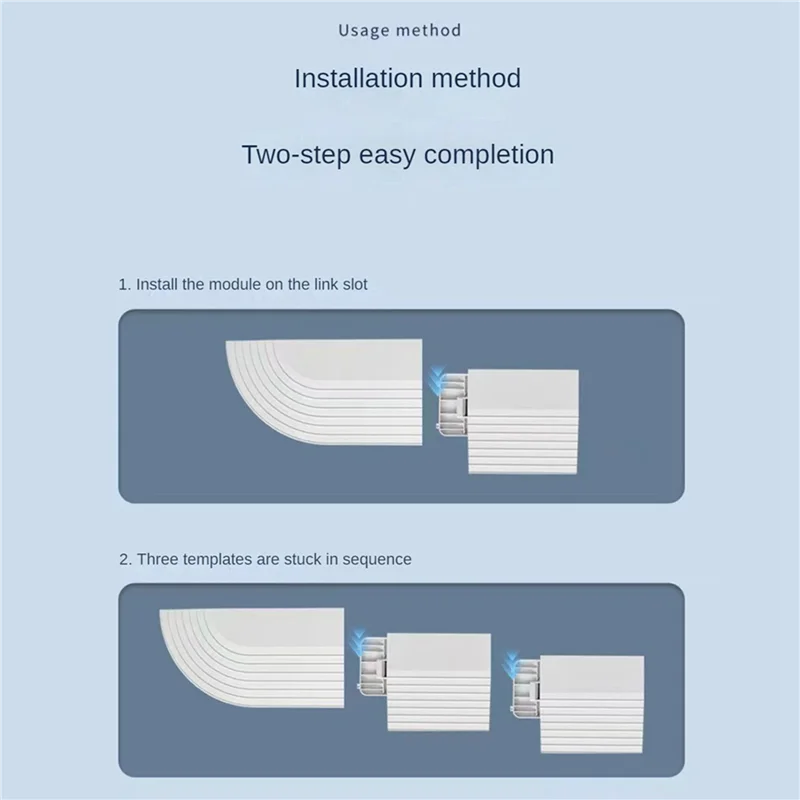 Usage method

Installation method

Two-step easy completion

1. Install the module on the link slot

2. Three templates are stuck in sequence