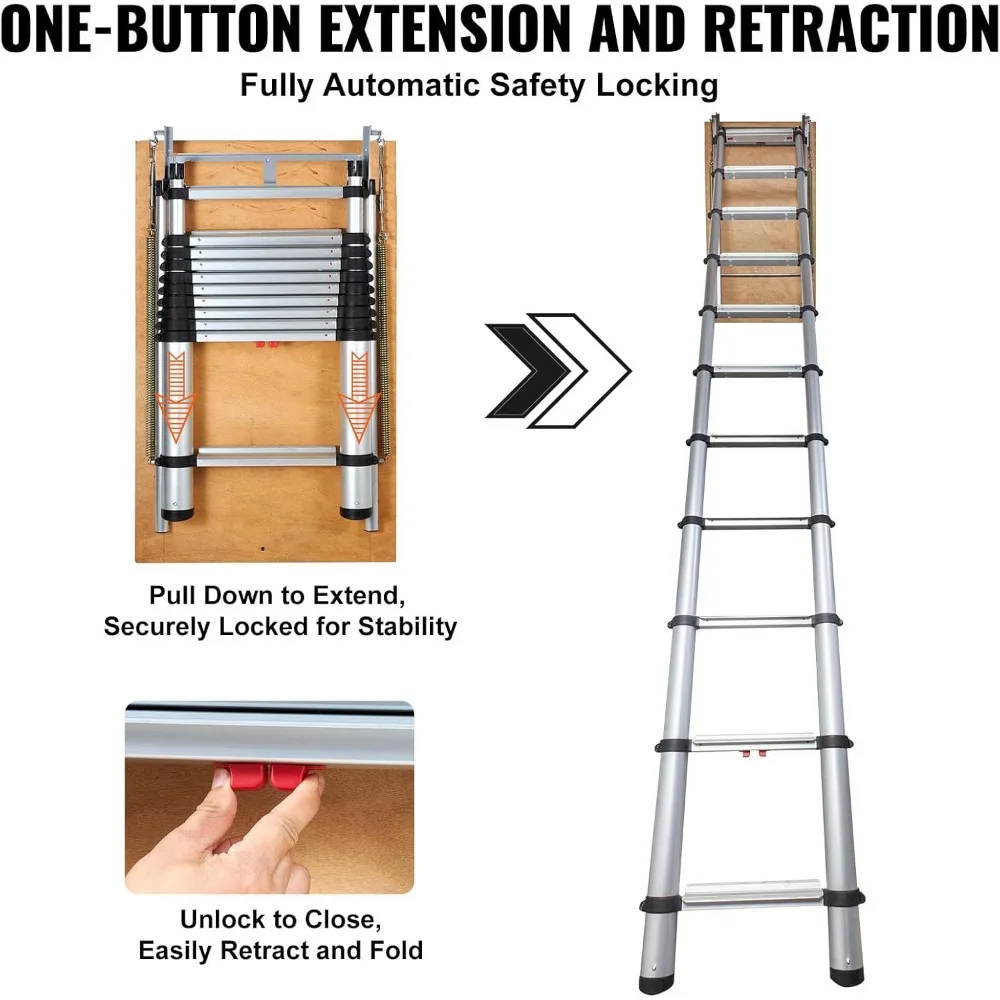 ONE-BUTTON EXTENSION AND RETRACTION
Fully Automatic Safety Locking

Pull Down to Extend, Securely Locked for Stability

Unlock to Close, Easily Retract and Fold