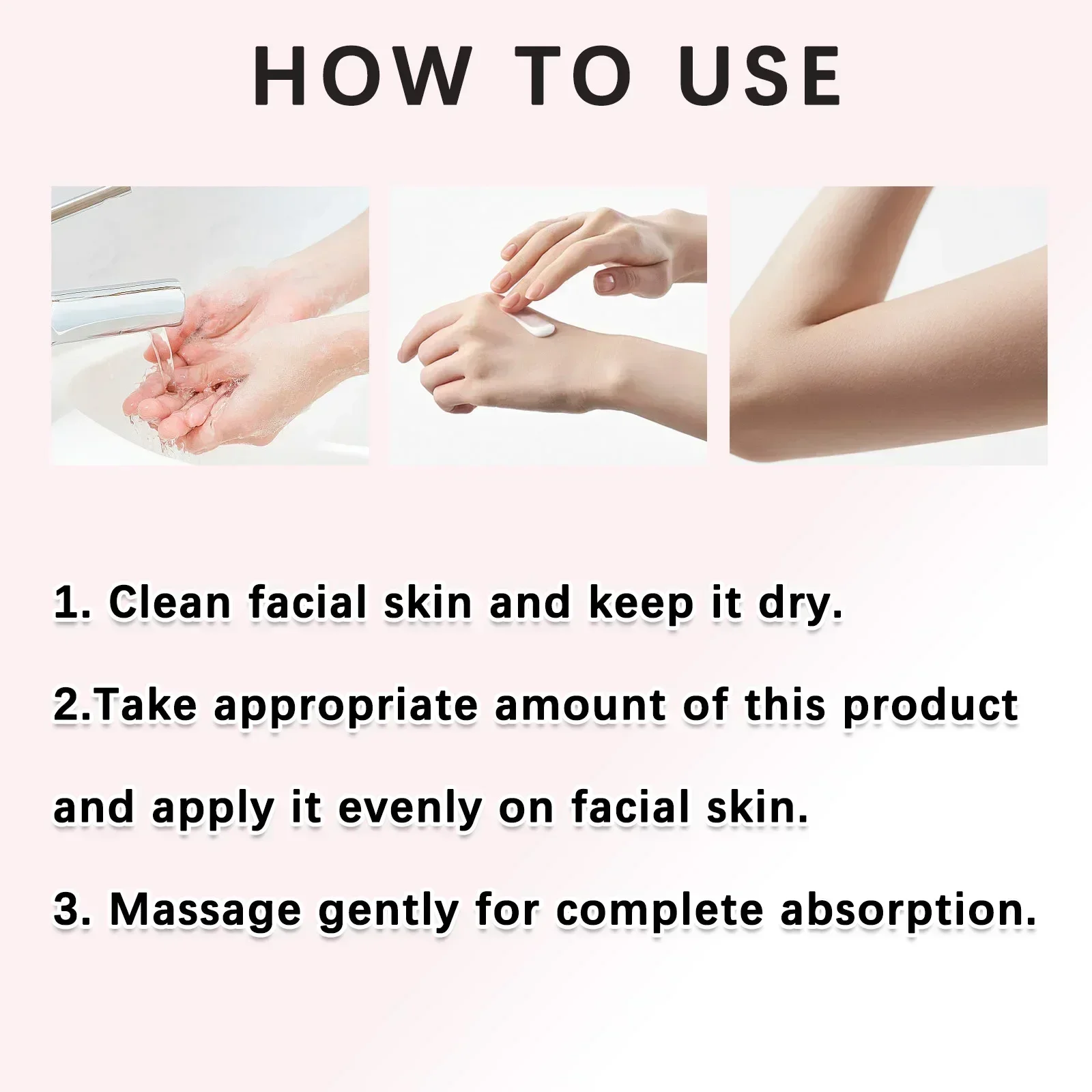 HOW TO USE

1. Clean facial skin and keep it dry.

2.Take appropriate amount of this product and apply it evenly on facial skin.

3. Massage gently for complete absorption.