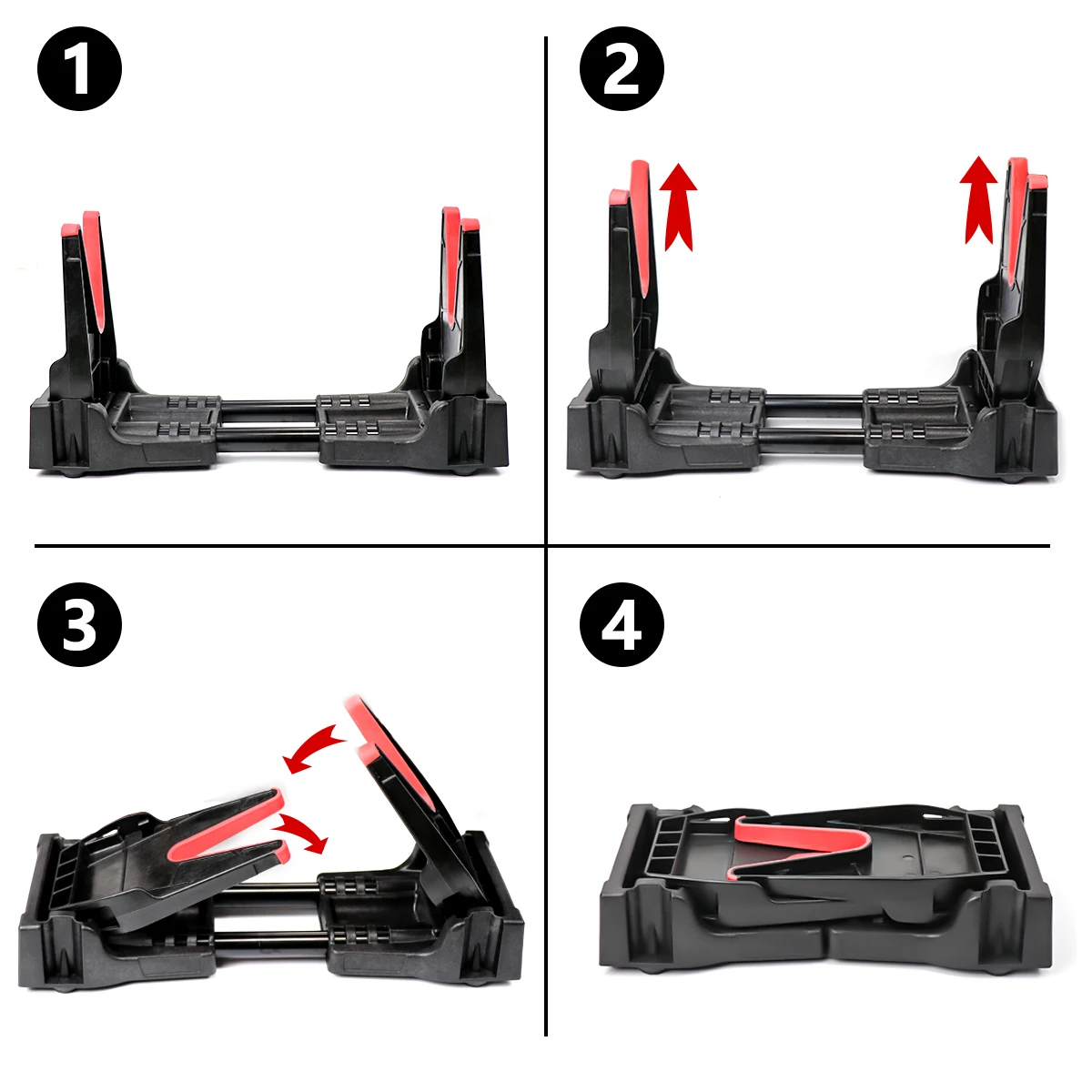 1

2

3

4