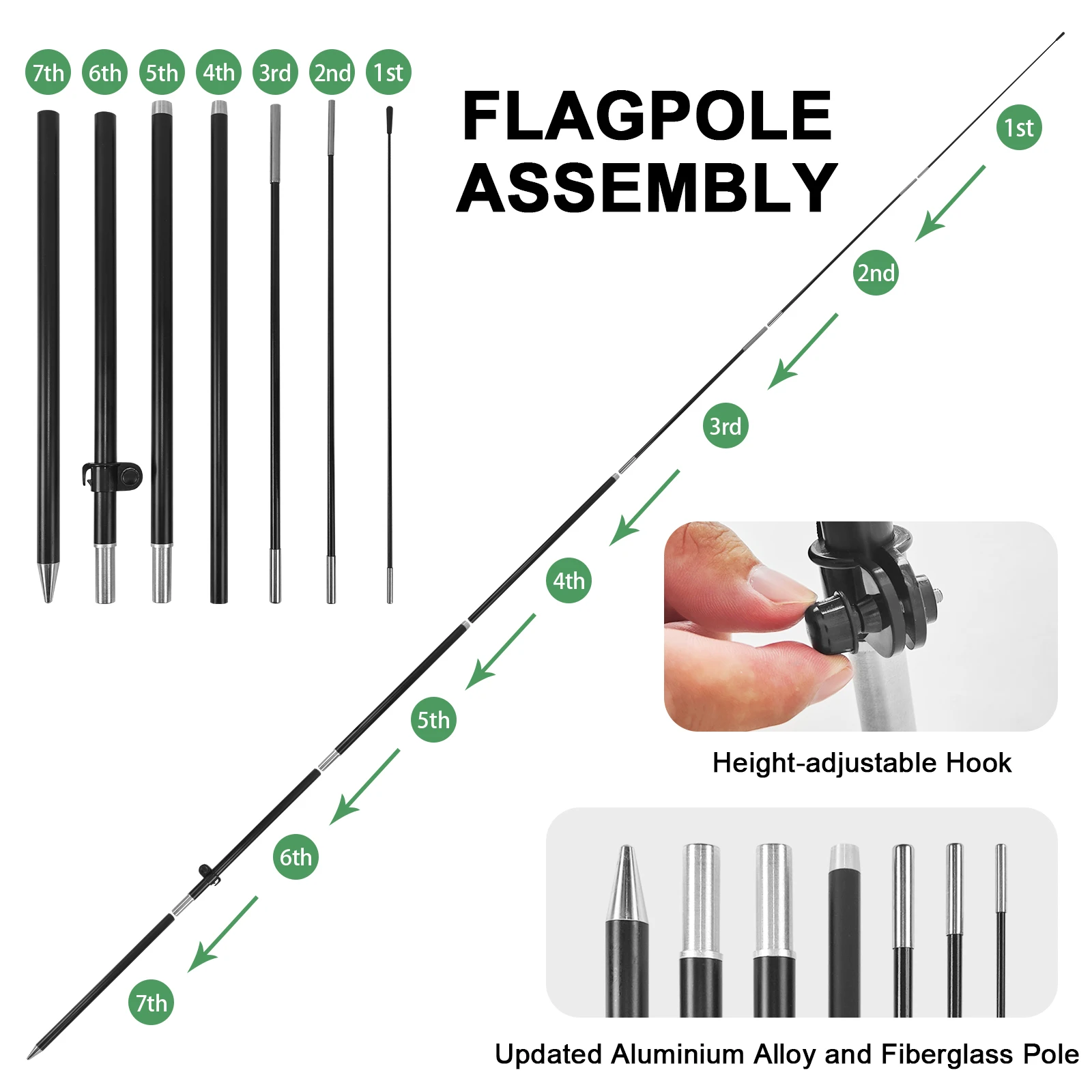 7th 6th 5th 4th 3rd 2nd 1st

FLAGPOLE ASSEMBLY

1st

2nd

3rd

4th

5th

6th

7th

Height-adjustable Hook

Updated Aluminium Alloy and Fiberglass Pole