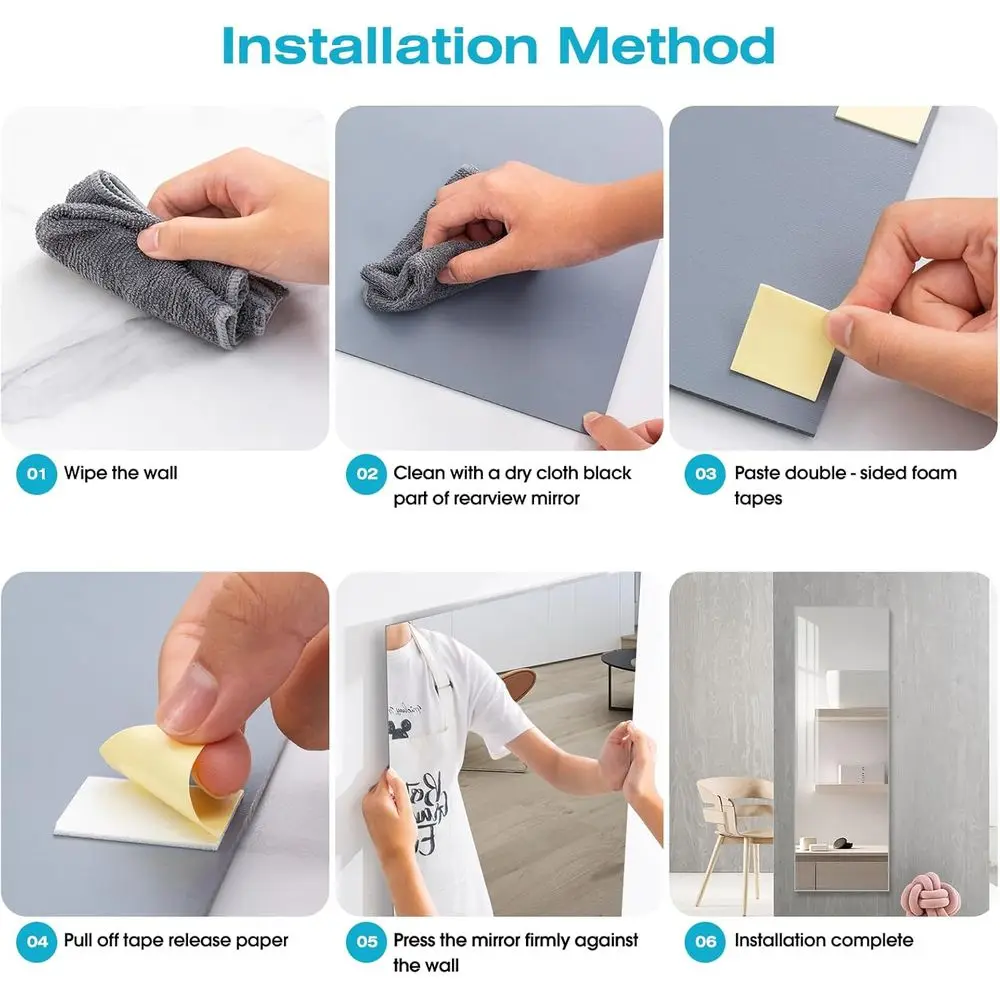 Installation Method

01 Wipe the wall

02 Clean with a dry cloth black part of rearview mirror

03 Paste double - sided foam tapes

04 Pull off tape release paper

05 Press the mirror firmly against the wall

06 Installation complete