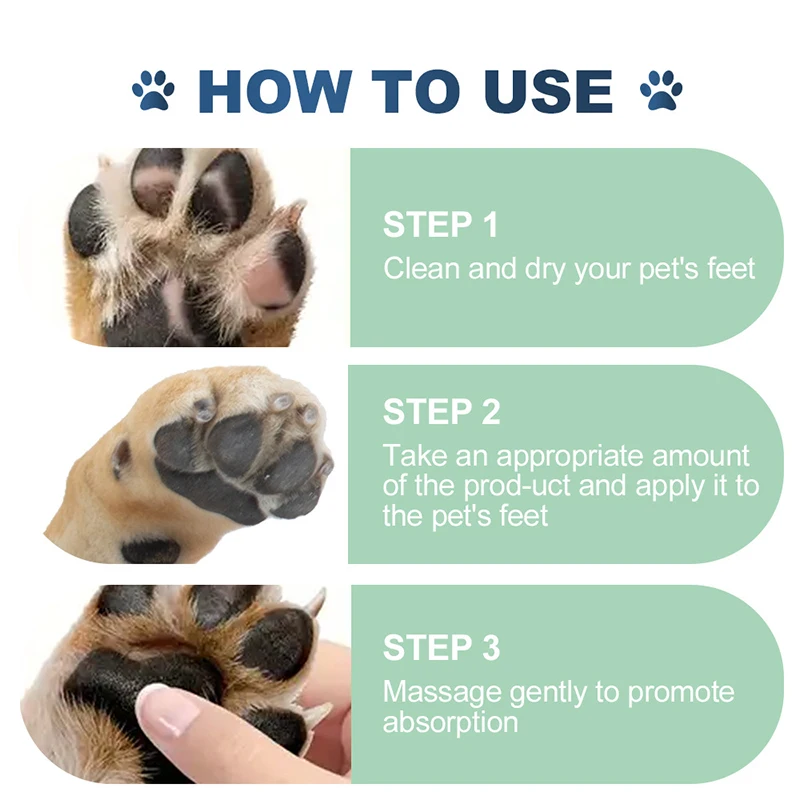 HOW TO USE

STEP 1
Clean and dry your pet's feet

STEP 2
Take an appropriate amount of the prod-uct and apply it to the pet's feet

STEP 3
Massage gently to promote absorption