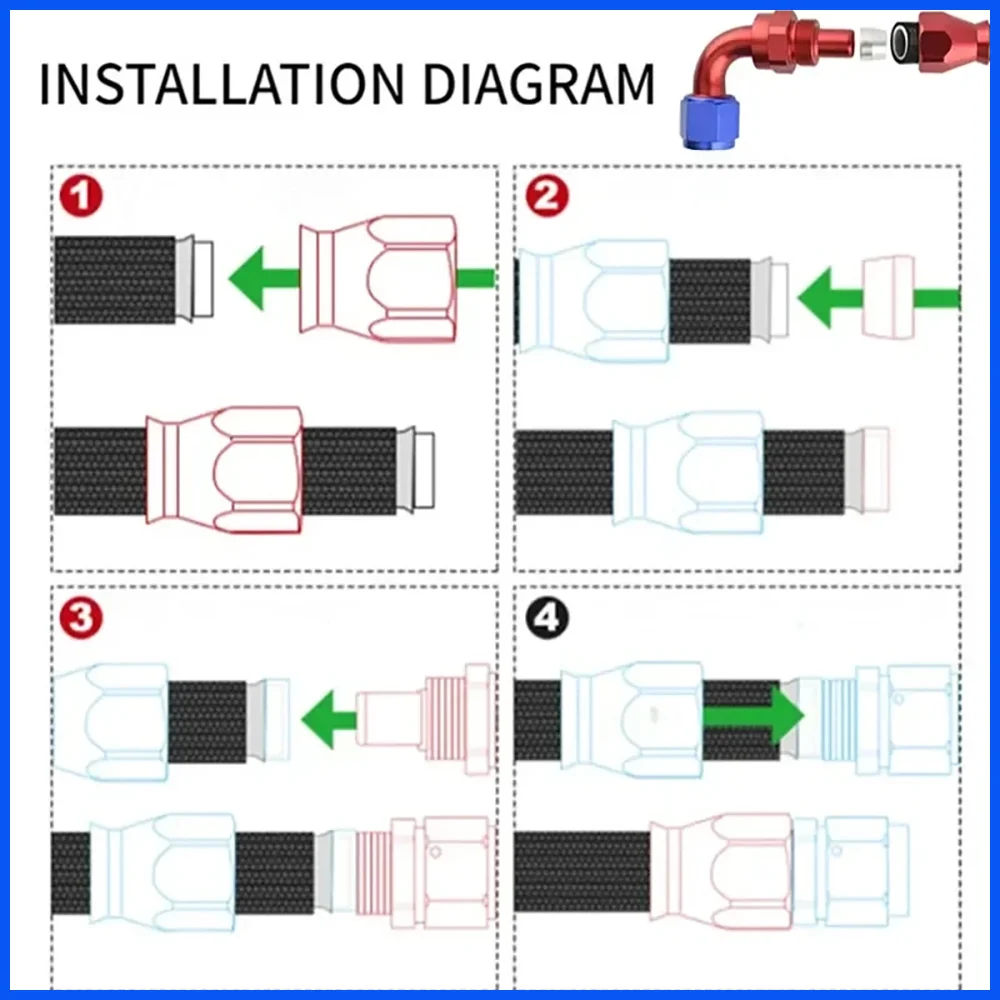 INSTALLATION DIAGRAM

1

2

3

4