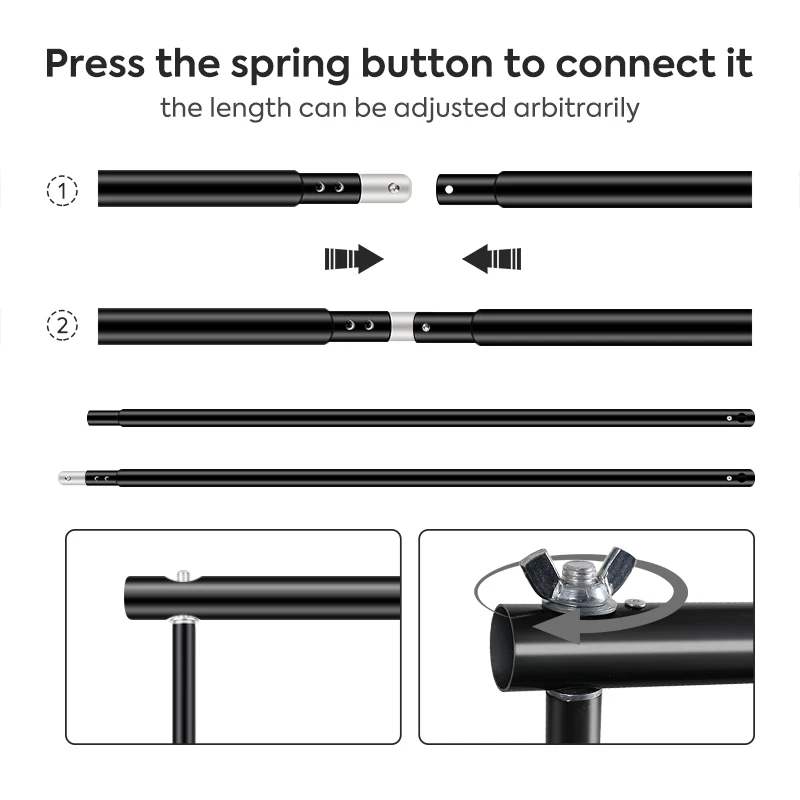 Press the spring button to connect it
the length can be adjusted arbitrarily

1

2