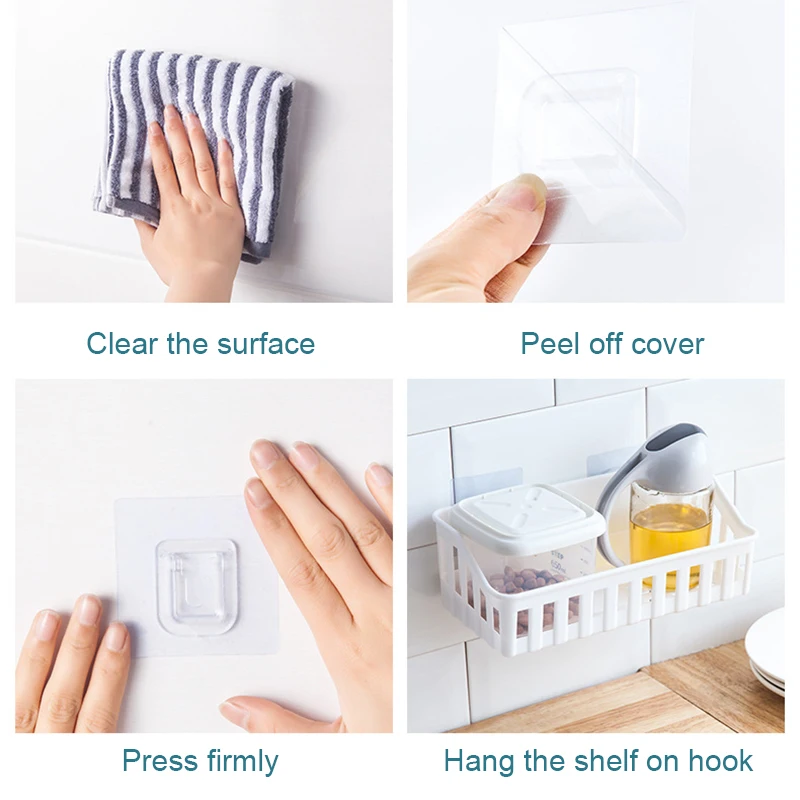 Clear the surface

Peel off cover

Press firmly

Hang the shelf on hook