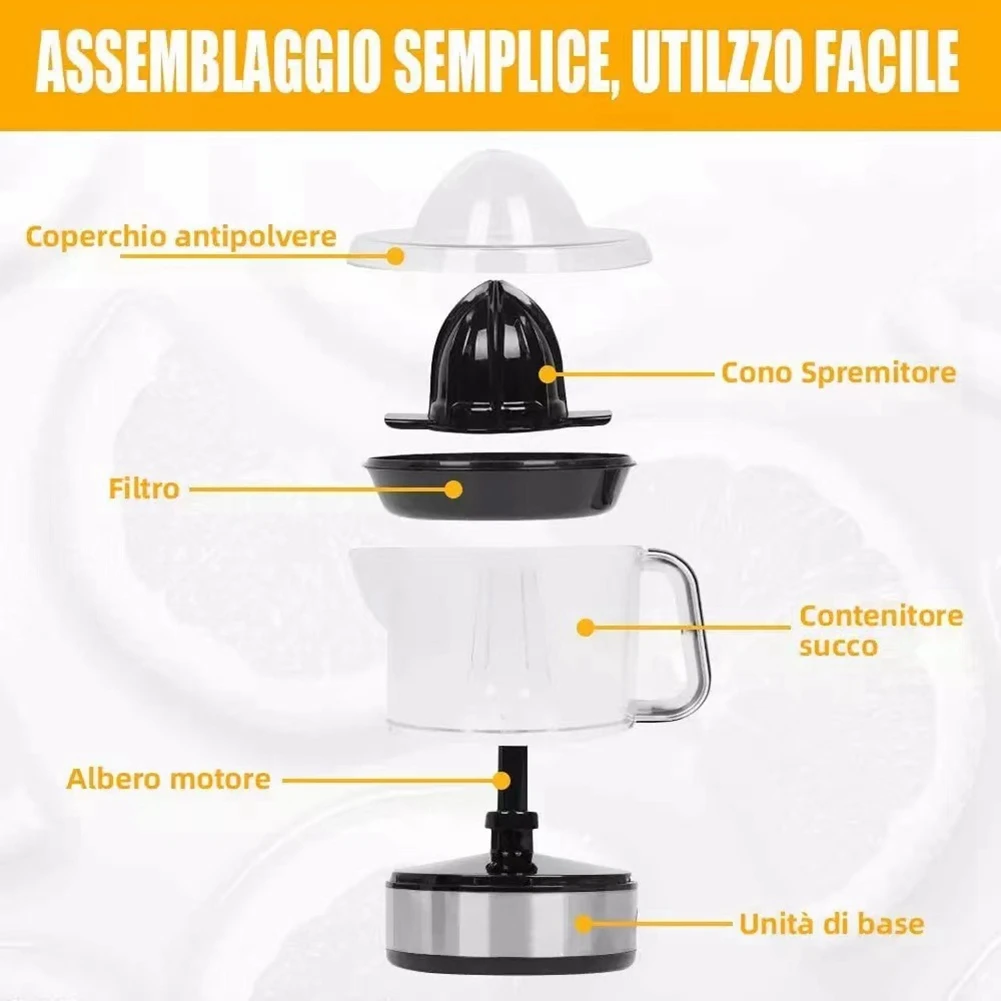 ASSEMBLAGGIO SEMPLICE, UTILZZO FACILE

Coperchio antipolvere

Cono Spremitore

Filtro

Contenitore succo

Albero motore

Unità di base