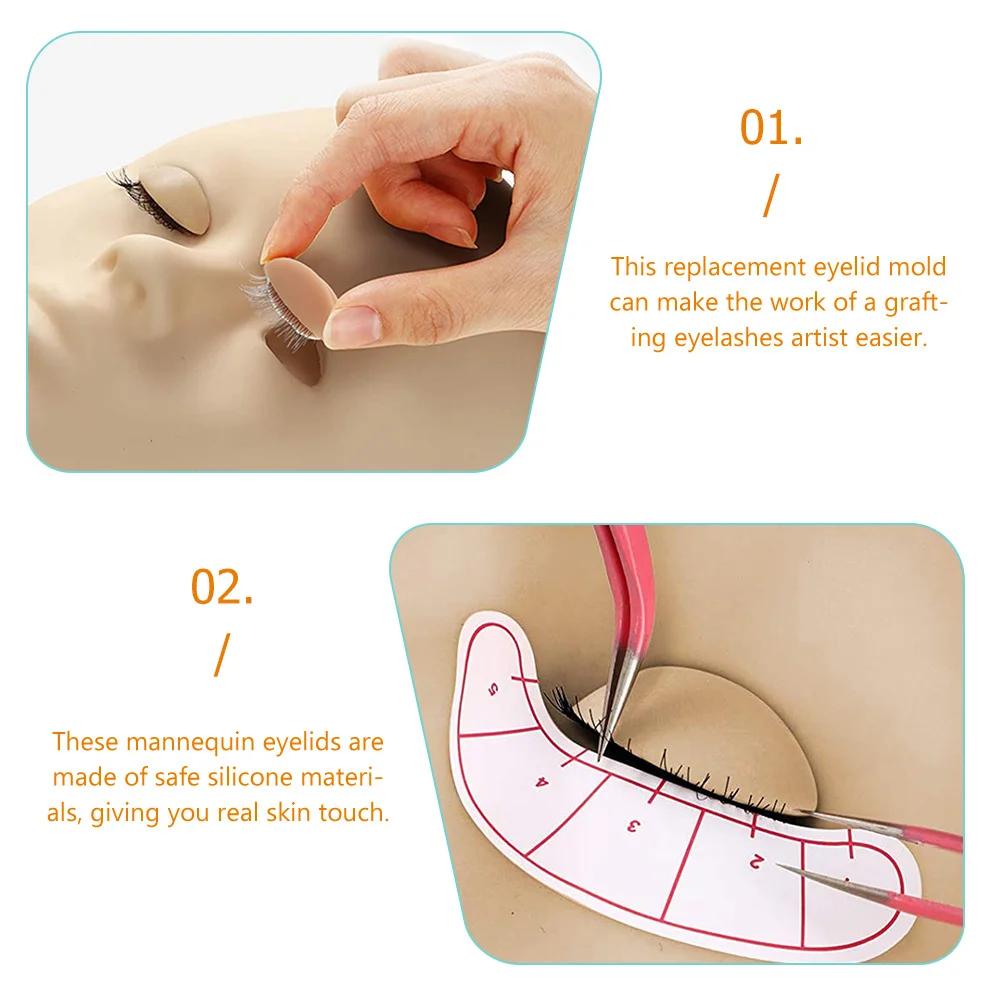 01.

/

This replacement eyelid mold can make the work of a grafting eyelashes artist easier.

02.

/

These mannequin eyelids are made of safe silicone materials, giving you real skin touch.

5

4

3

2

1