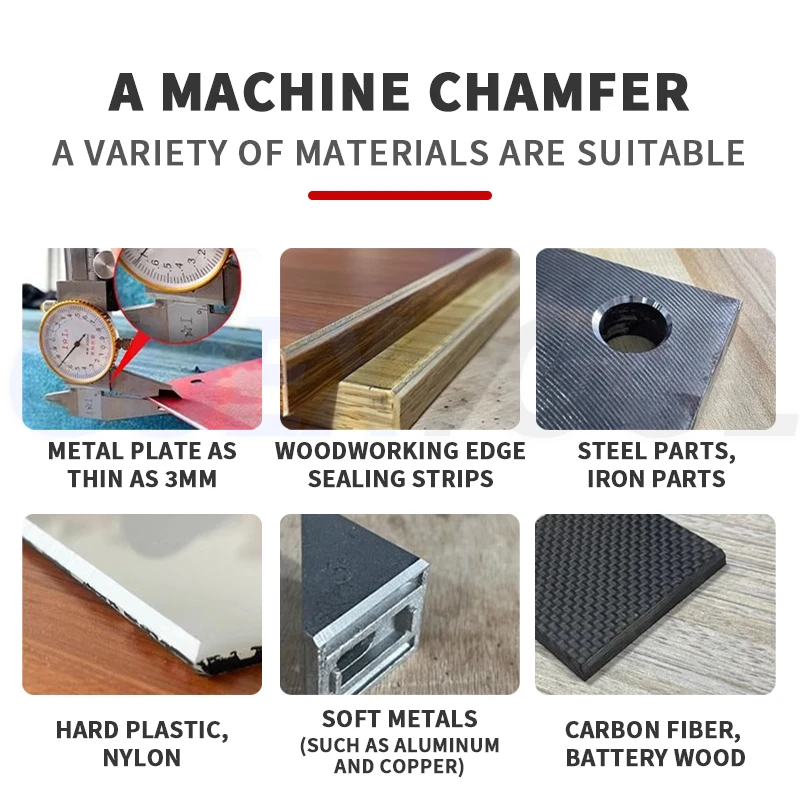 A MACHINE CHAMFER
A VARIETY OF MATERIALS ARE SUITABLE

METAL PLATE AS THIN AS 3MM

WOODWORKING EDGE SEALING STRIPS

STEEL PARTS, IRON PARTS

HARD PLASTIC, NYLON

SOFT METALS (SUCH AS ALUMINUM AND COPPER)

CARBON FIBER, BATTERY WOOD