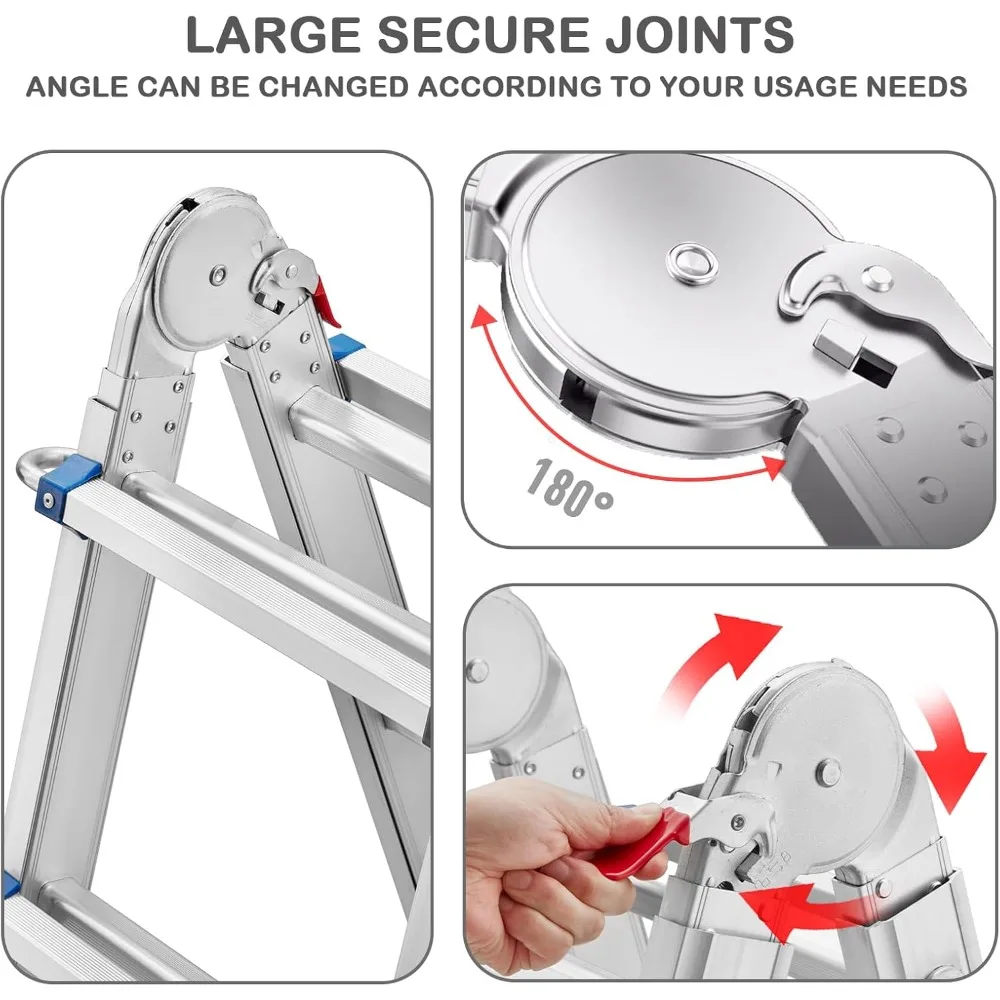 LARGE SECURE JOINTS
ANGLE CAN BE CHANGED ACCORDING TO YOUR USAGE NEEDS

180°