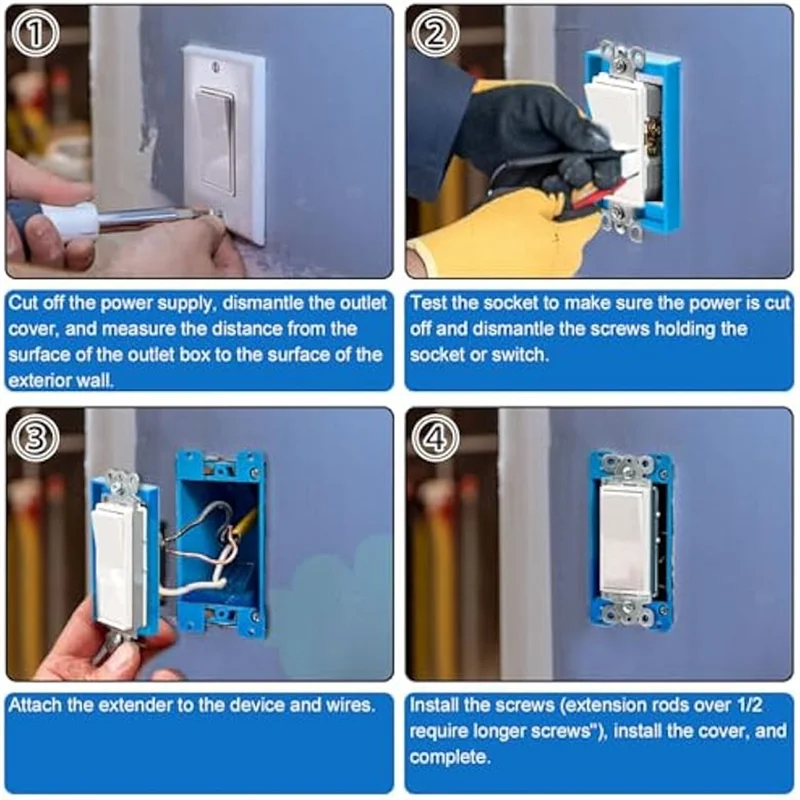 ①

Cut off the power supply, dismantle the outlet cover, and measure the distance from the surface of the outlet box to the surface of the exterior wall.

②

Test the socket to make sure the power is cut off and dismantle the screws holding the socket or switch.

③

Attach the extender to the device and wires.

④

Install the screws (extension rods over 1/2 require longer screws"), install the cover, and complete.