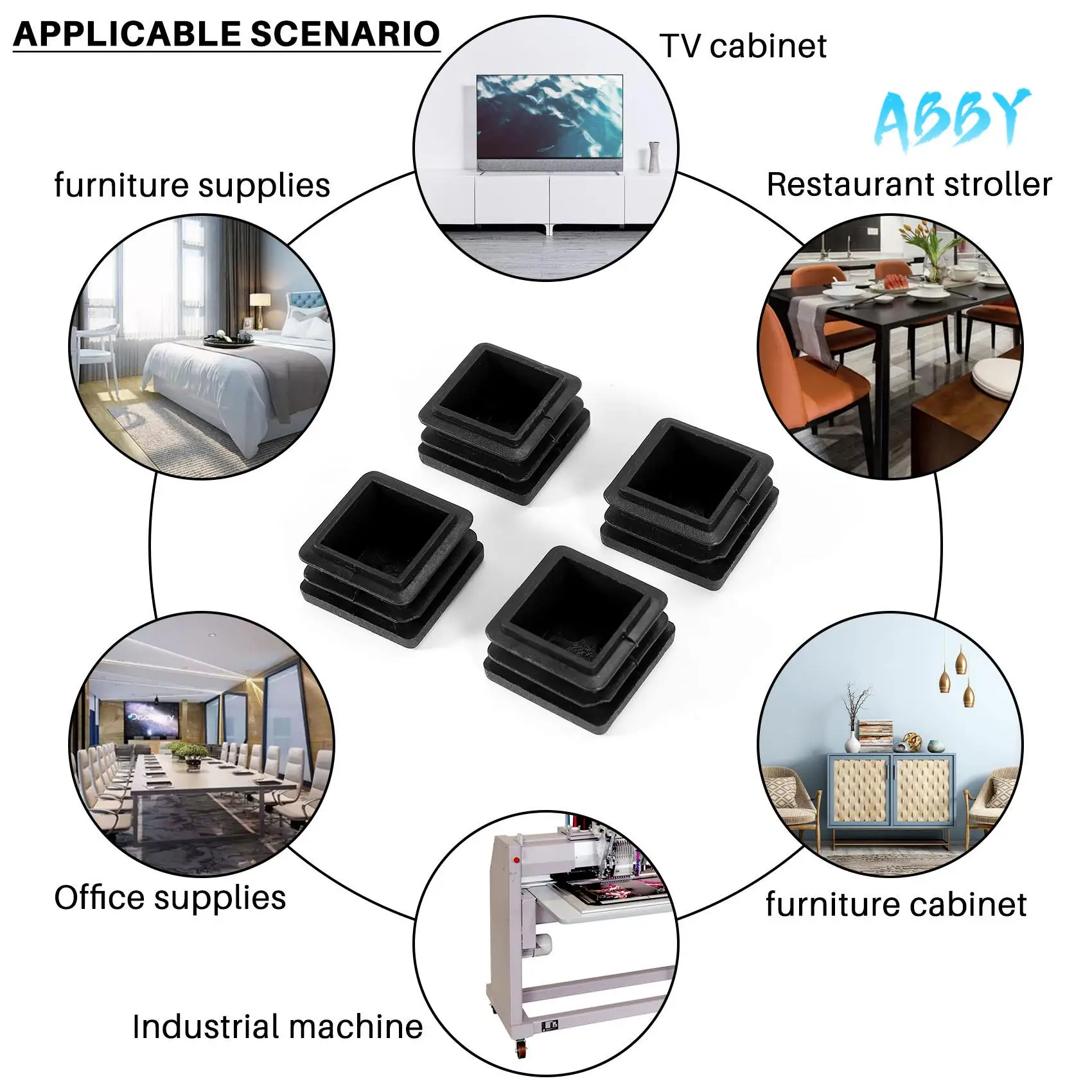 APPLICABLE SCENARIO

TV cabinet

ABBY

furniture supplies

Restaurant stroller

Discovery

Office supplies

furniture cabinet

Industrial machine