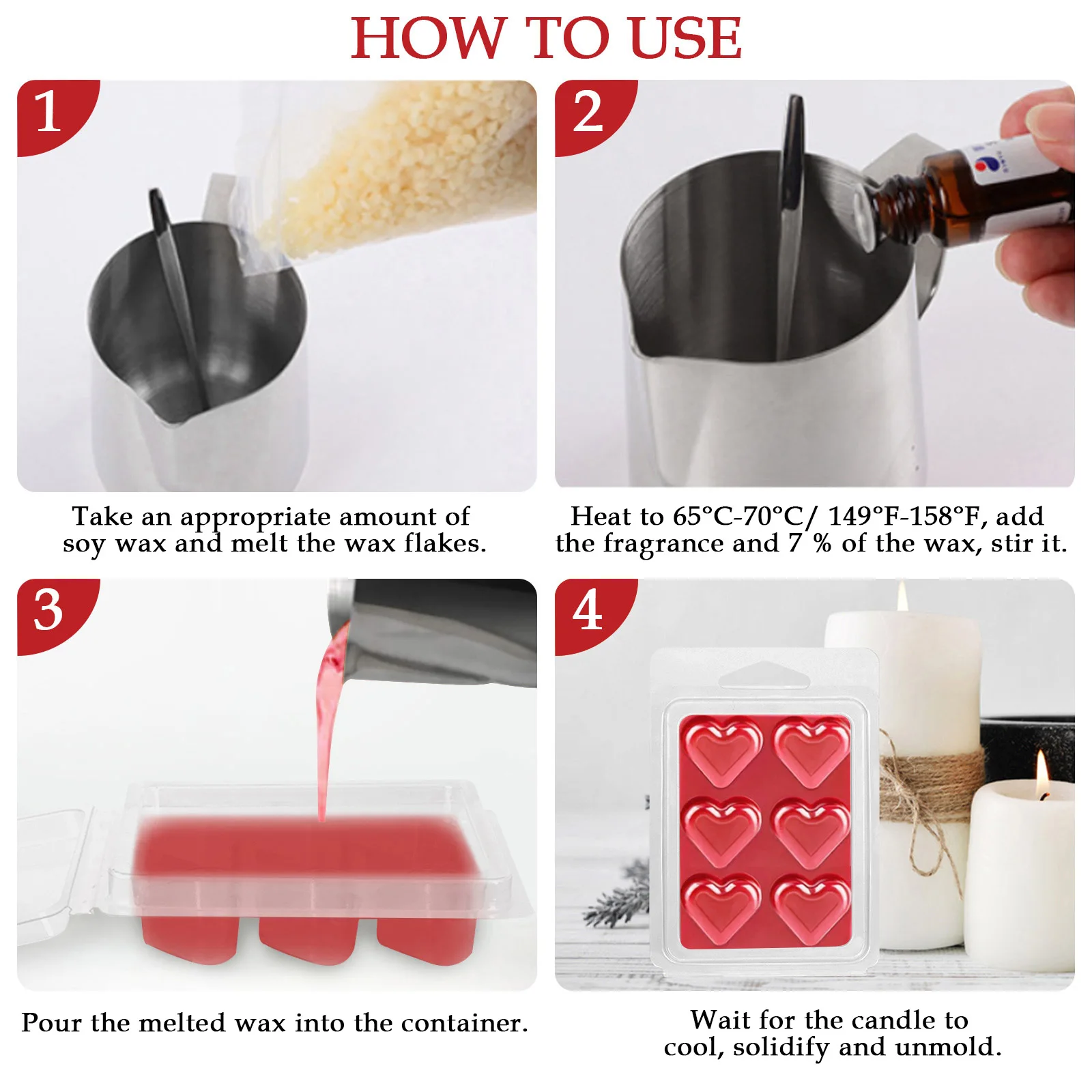 HOW TO USE

1

Take an appropriate amount of soy wax and melt the wax flakes.

2

Heat to 65°C-70°C/ 149°F-158°F, add the fragrance and 7 % of the wax, stir it.

3

Pour the melted wax into the container.

4

Wait for the candle to cool, solidify and unmold.