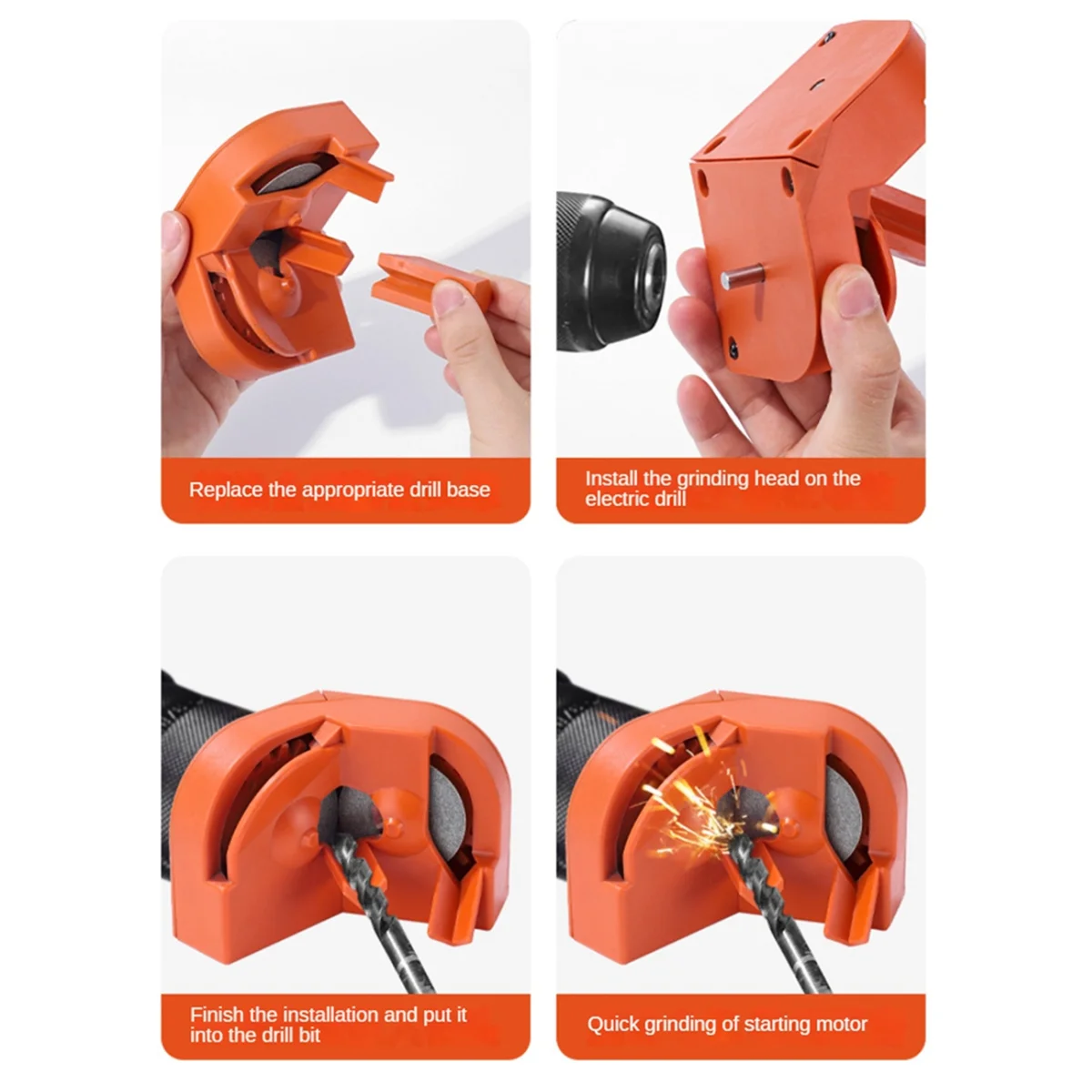 Replace the appropriate drill base

Install the grinding head on the electric drill

Finish the installation and put it into the drill bit

Quick grinding of starting motor