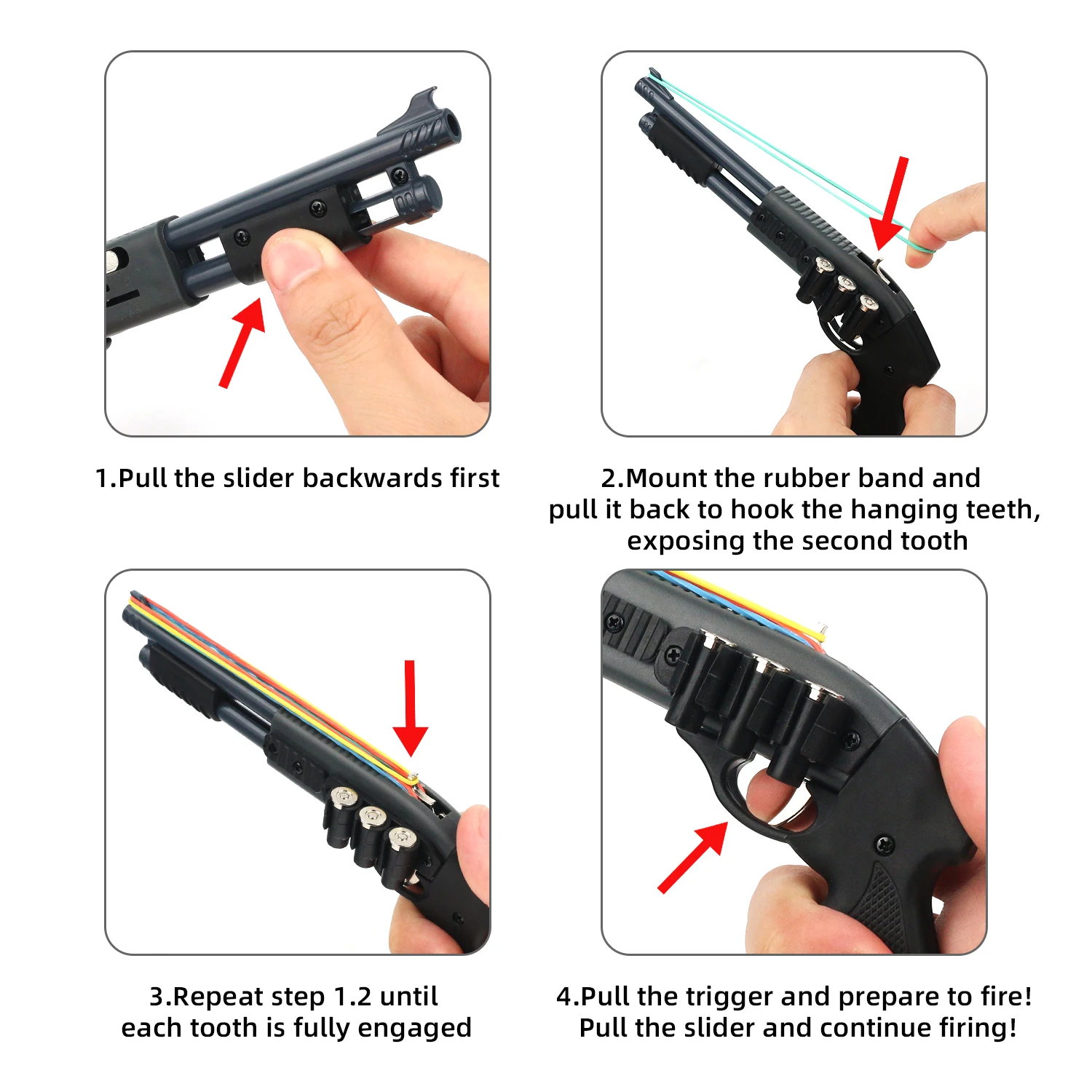 1.Pull the slider backwards first

2.Mount the rubber band and pull it back to hook the hanging teeth, exposing the second tooth

3.Repeat step 1.2 until each tooth is fully engaged

4.Pull the trigger and prepare to fire! Pull the slider and continue firing!