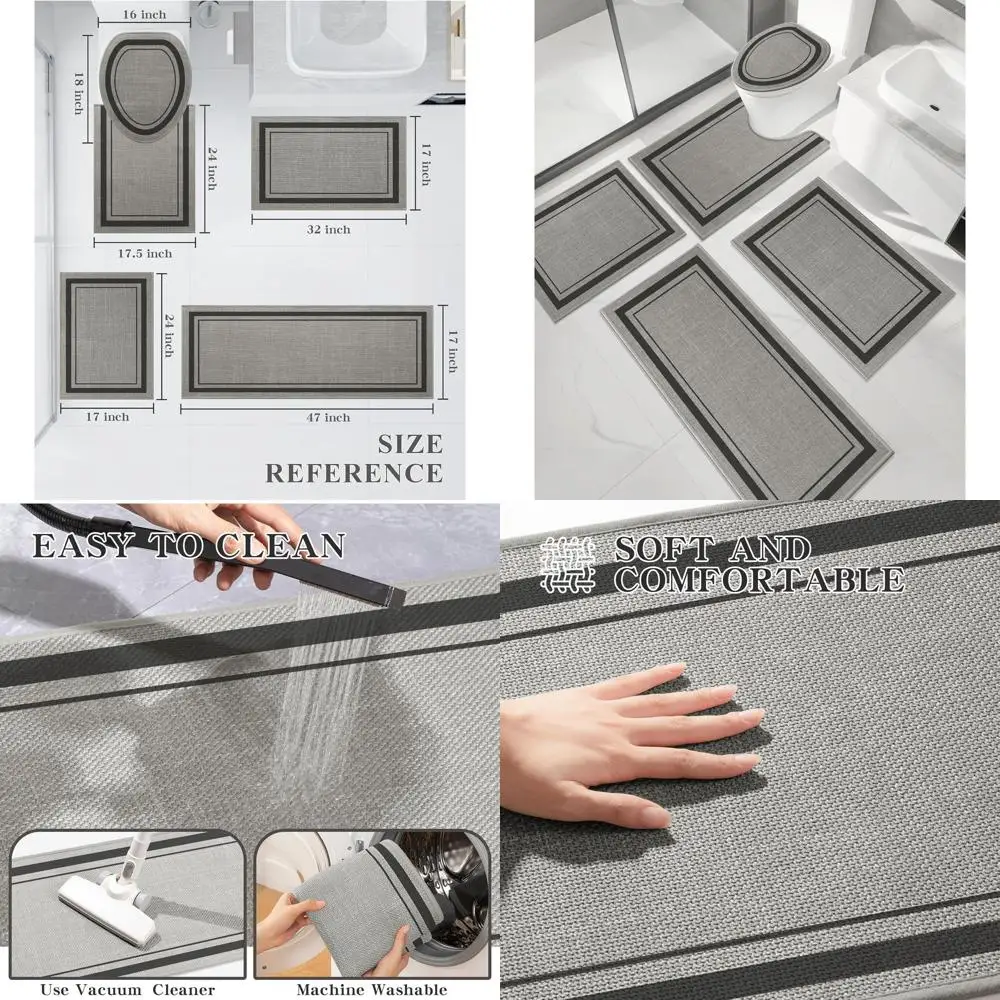 16 inch
18 inch
24 inch
17.5 inch
17 inch
32 inch
24 inch
17 inch
17 inch
47 inch
SIZE REFERENCE

EASY TO CLEAN
Use Vacuum Cleaner
Machine Washable

SOFT AND COMFORTABLE