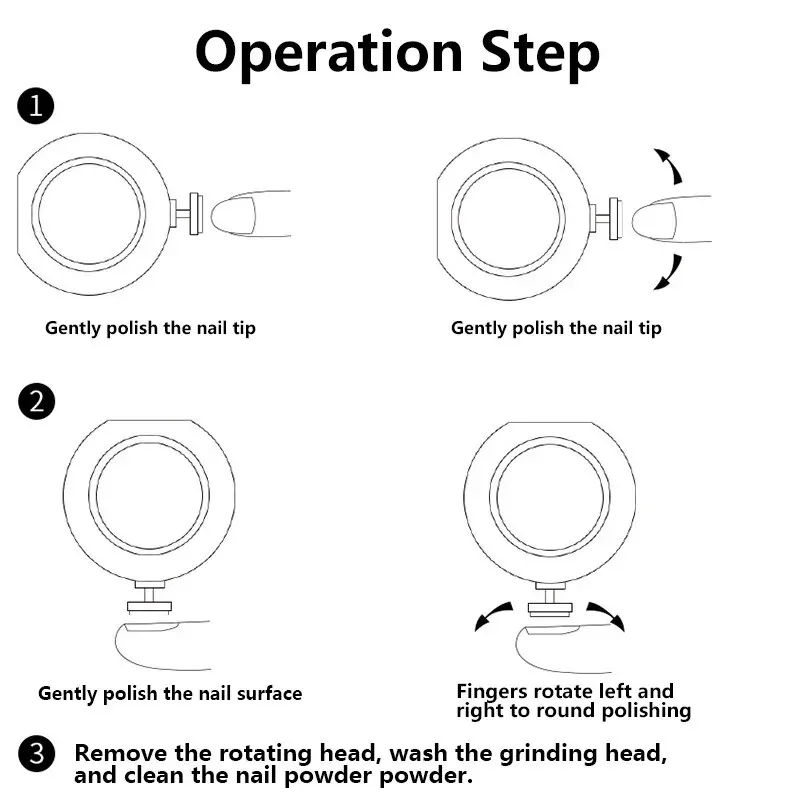 Operation Step

1

Gently polish the nail tip

Gently polish the nail tip

2

Gently polish the nail surface

Fingers rotate left and right to round polishing

3 Remove the rotating head, wash the grinding head, and clean the nail powder powder.