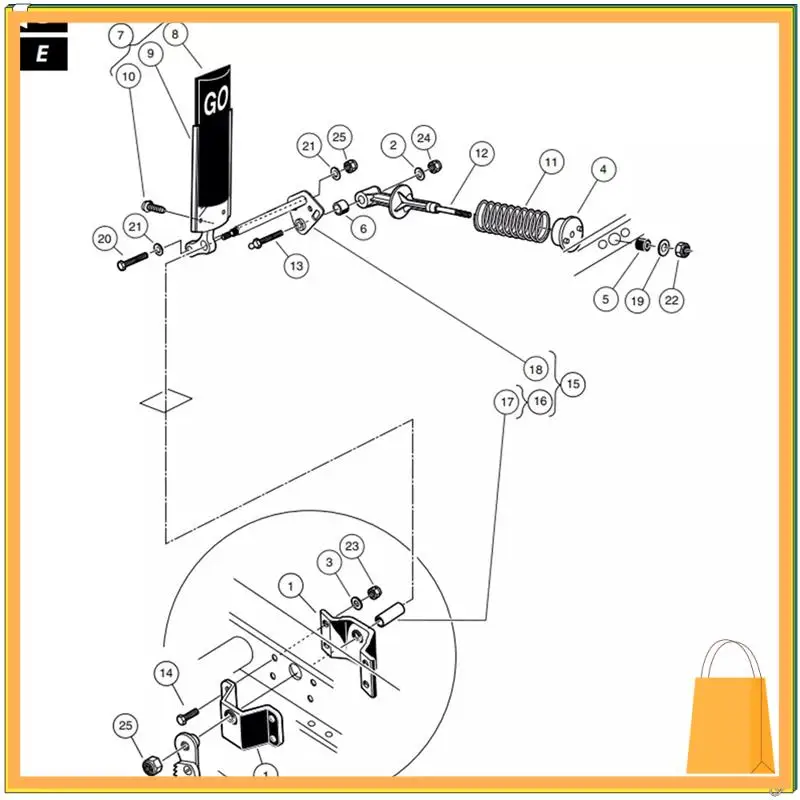 E

7
8
9
10
GO
21
25
2
24
12
11
4
20
21
13
6
5
19
22
18
15
17
16
23
3
1
14
25
1