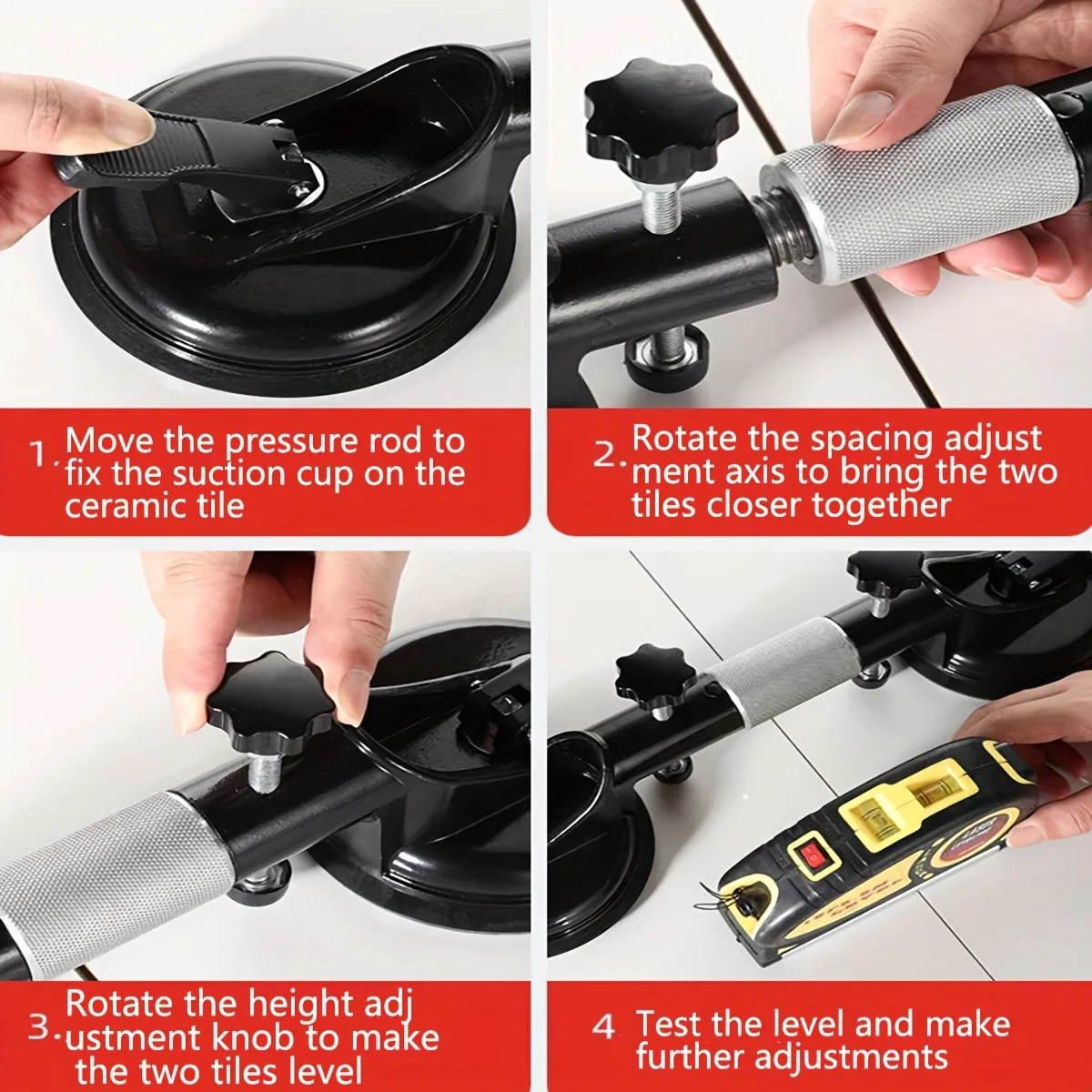 1. Move the pressure rod to fix the suction cup on the ceramic tile

2. Rotate the spacing adjust ment axis to bring the two tiles closer together

3. Rotate the height adj ustment knob to make the two tiles level

4 Test the level and make further adjustments