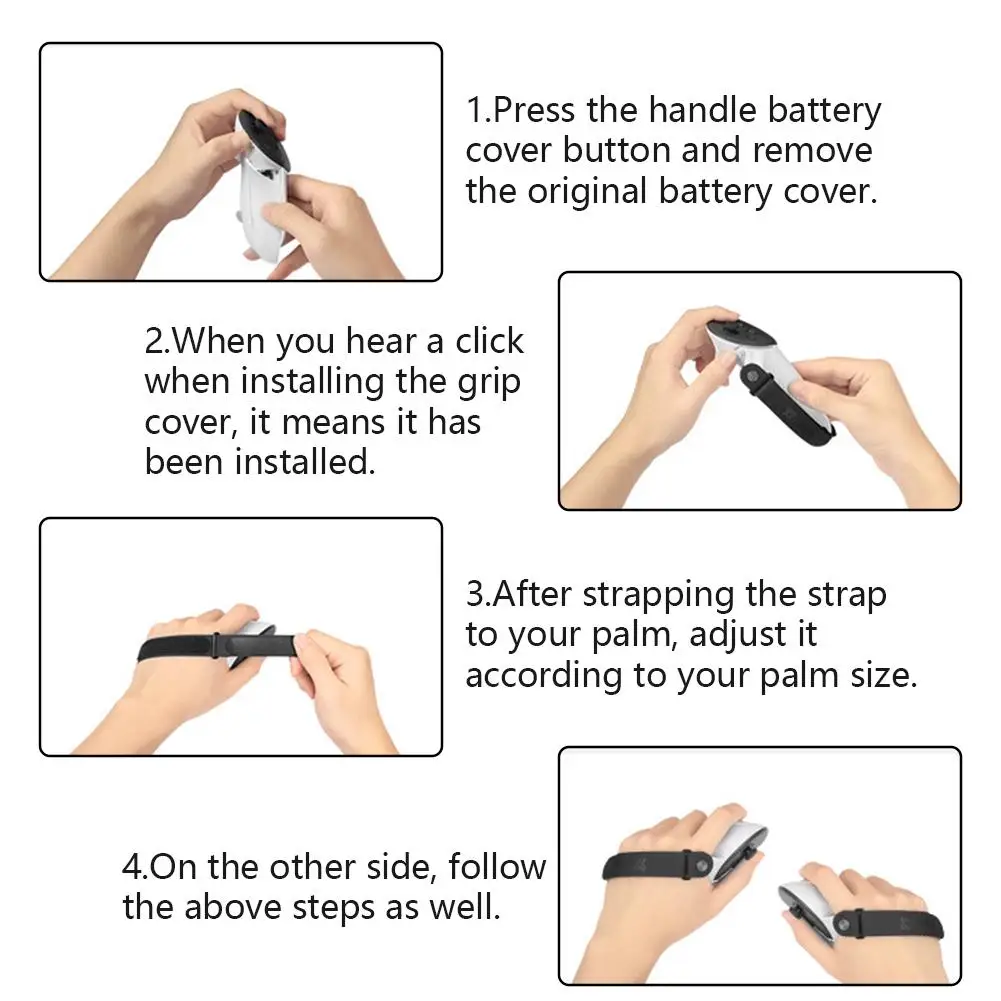 1.Press the handle battery cover button and remove the original battery cover.

2.When you hear a click when installing the grip cover, it means it has been installed.

3.After strapping the strap to your palm, adjust it according to your palm size.

4.On the other side, follow the above steps as well.