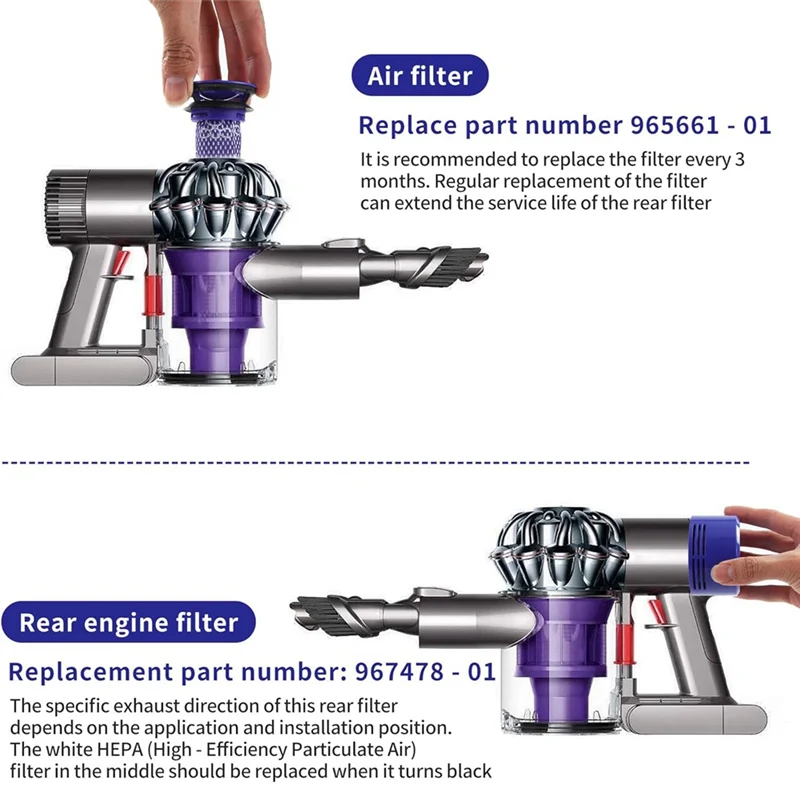 Air filter

Replace part number 965661 - 01

It is recommended to replace the filter every 3 months. Regular replacement of the filter can extend the service life of the rear filter

Rear engine filter

Replacement part number: 967478 - 01

The specific exhaust direction of this rear filter depends on the application and installation position. The white HEPA (High - Efficiency Particulate Air) filter in the middle should be replaced when it turns black