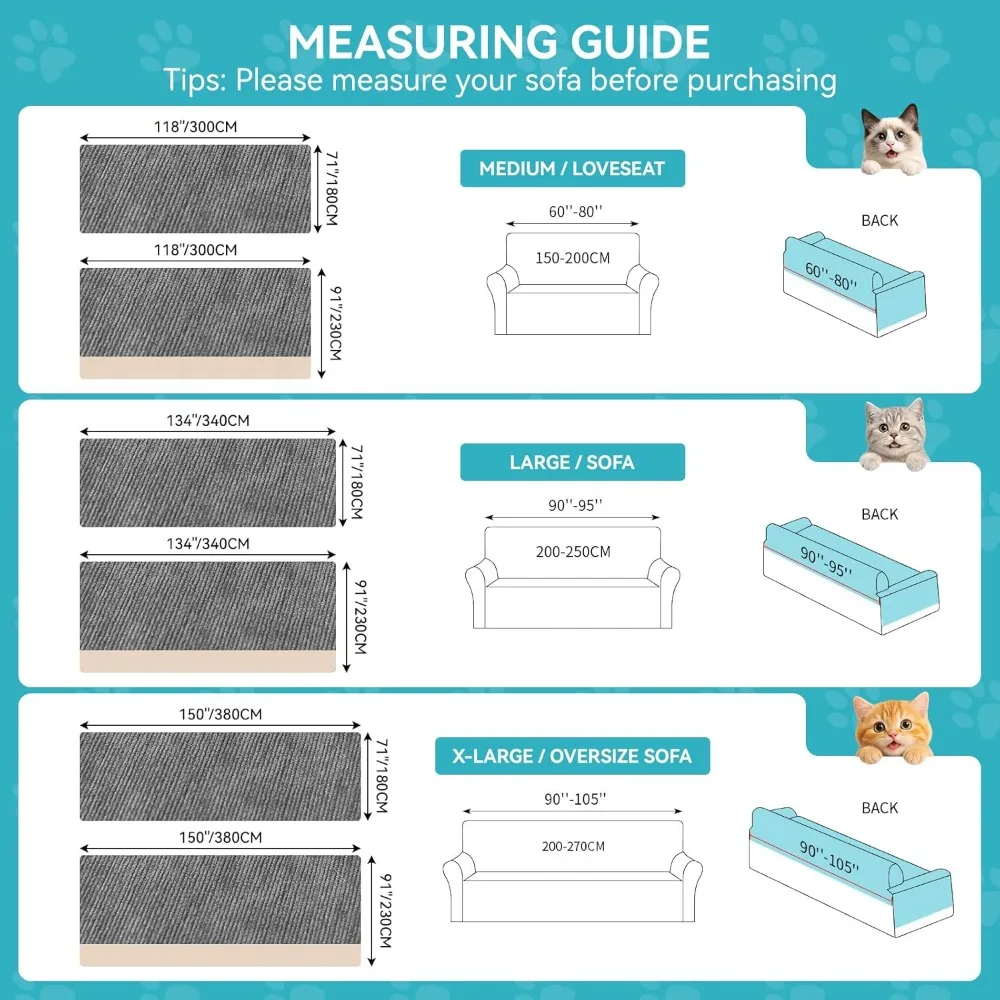 MEASURING GUIDE
Tips: Please measure your sofa before purchasing

118"/300CM
71"/180CM
118"/300CM
91"/230CM

MEDIUM / LOVESEAT
60''-80''
150-200CM
BACK
60''-80''

134"/340CM
71"/180CM
134"/340CM
91"/230CM

LARGE / SOFA
90''-95''
200-250CM
BACK
90''-95''

150"/380CM
71"/180CM
150"/380CM
91"/230CM

X-LARGE / OVERSIZE SOFA
90''-105''
200-270CM
BACK
90''-105''