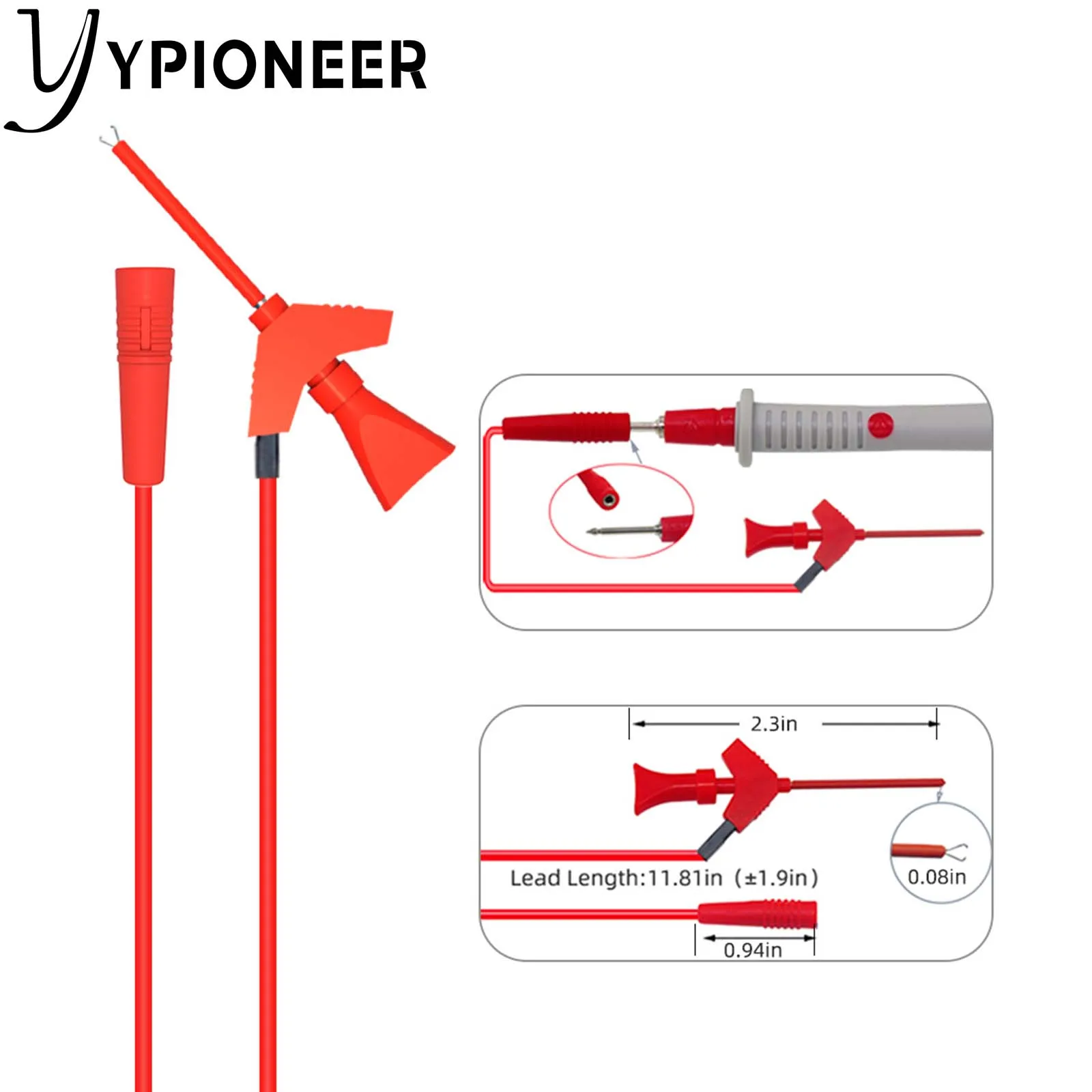 YPIONEER

2.3in

Lead Length:11.81in (±1.9in)

0.08in

0.94in