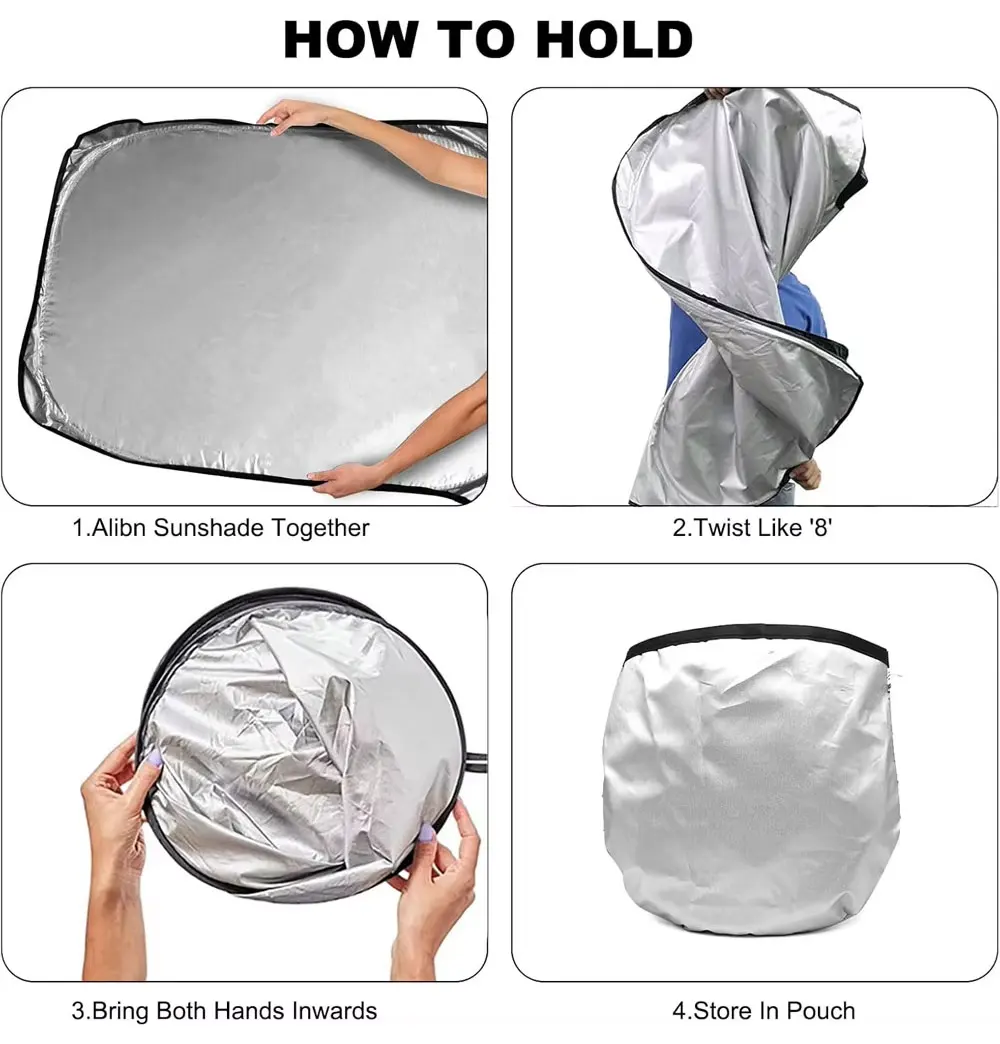 HOW TO HOLD

1.Alibn Sunshade Together

2.Twist Like '8'

3.Bring Both Hands Inwards

4.Store In Pouch