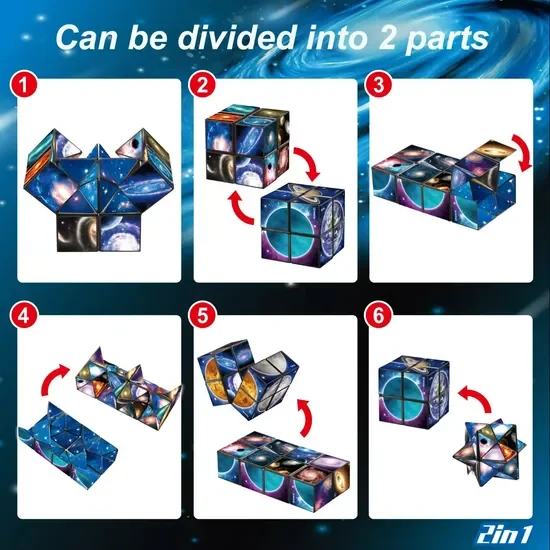 Can be divided into 2 parts

1

2

3

4

5

6

2in1