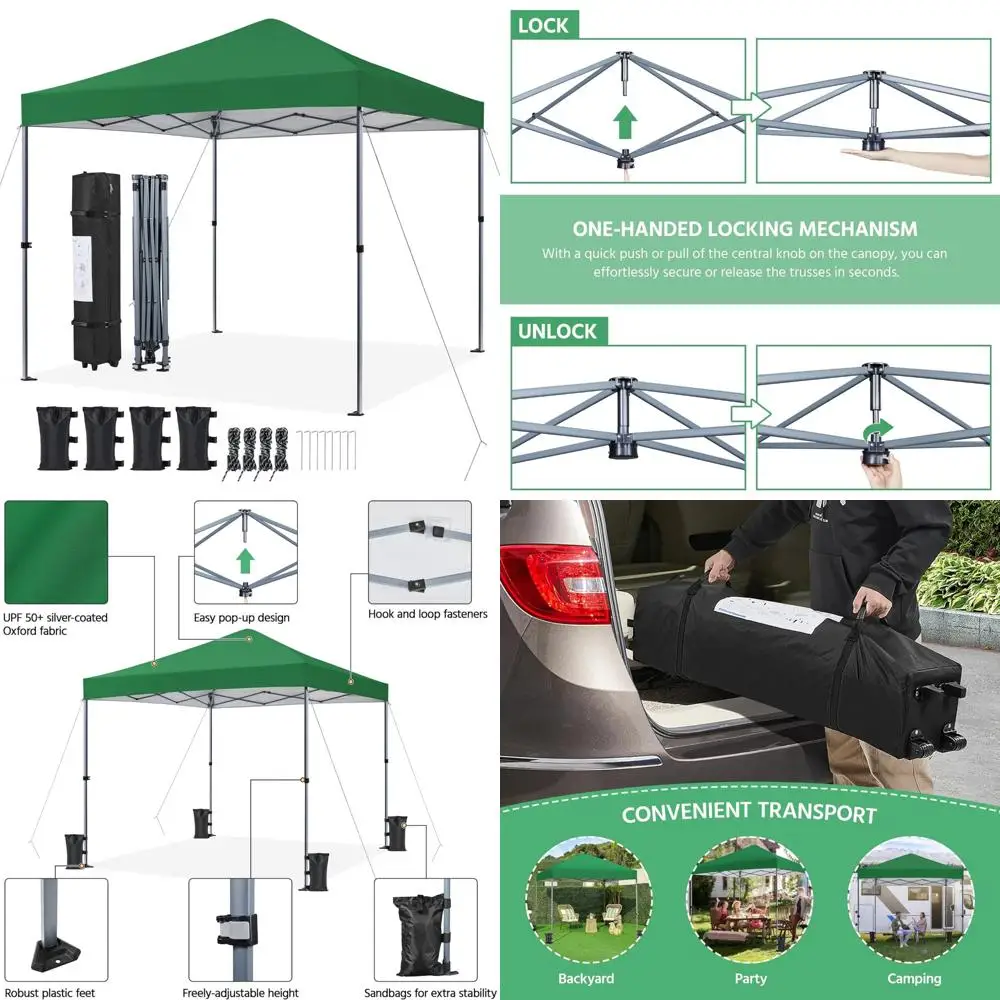 LOCK

ONE-HANDED LOCKING MECHANISM
With a quick push or pull of the central knob on the canopy, you can effortlessly secure or release the trusses in seconds.

UNLOCK

UPF 50+ silver-coated Oxford fabric

Easy pop-up design

Hook and loop fasteners

Robust plastic feet

Freely-adjustable height

Sandbags for extra stability

CONVENIENT TRANSPORT

Backyard

Party

Camping