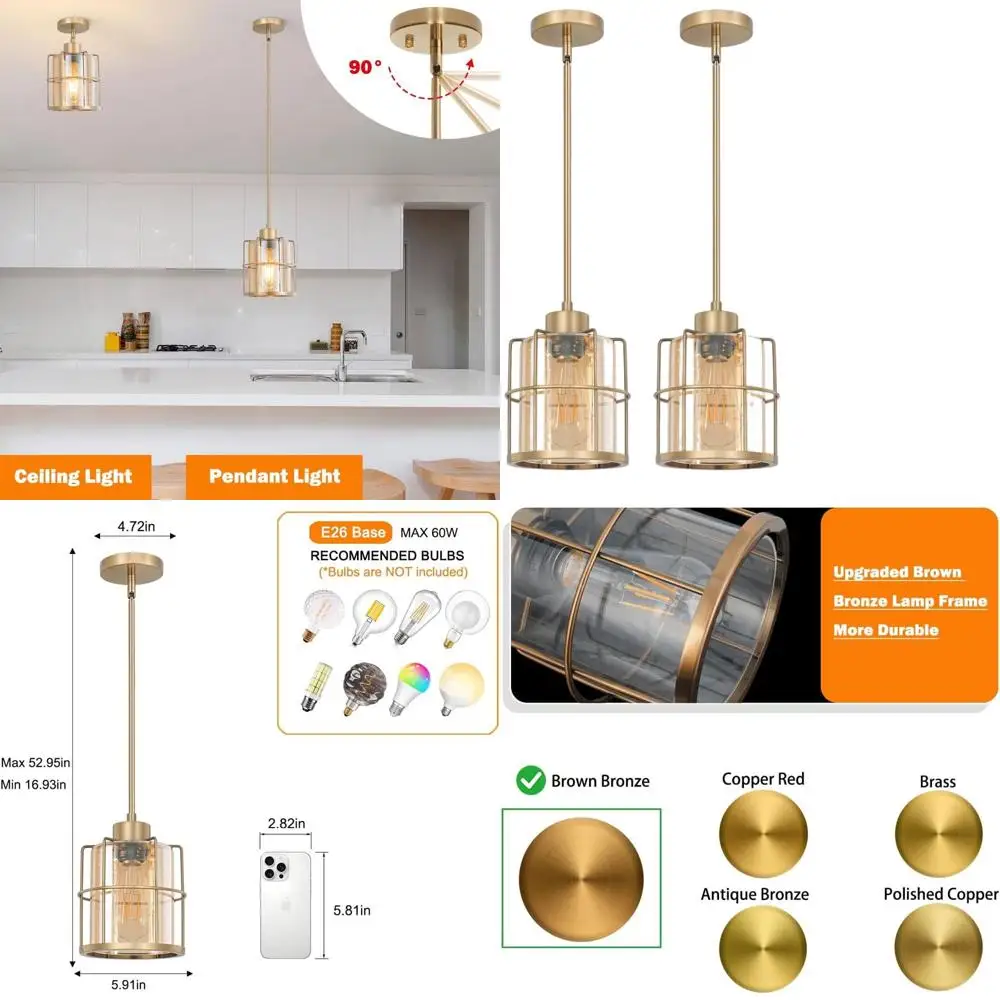 90°

Ceiling Light

Pendant Light

4.72in

Max 52.95in
Min 16.93in

5.91in

2.82in

5.81in

E26 Base MAX 60W
RECOMMENDED BULBS
(*Bulbs are NOT included)

Upgraded Brown Bronze Lamp Frame More Durable

Brown Bronze

Copper Red

Brass

Antique Bronze

Polished Copper