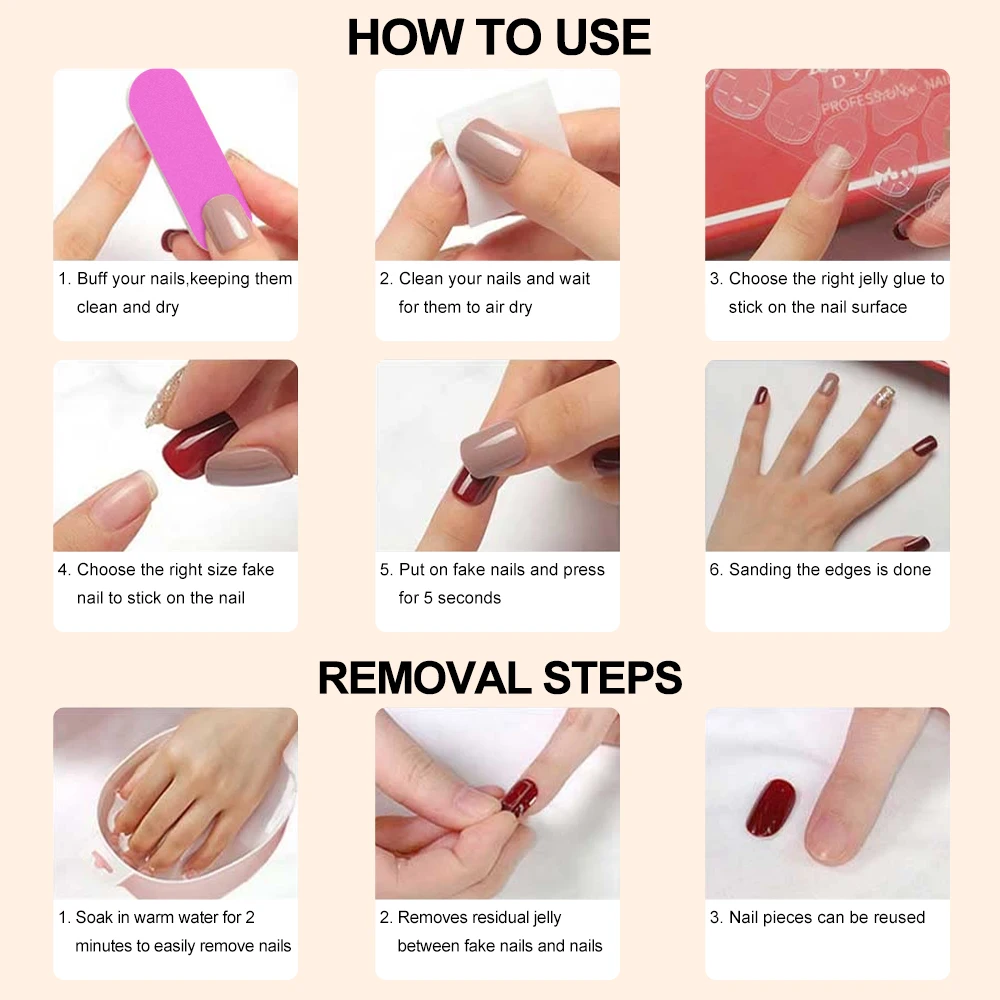 HOW TO USE

1. Buff your nails,keeping them clean and dry

2. Clean your nails and wait for them to air dry

3. Choose the right jelly glue to stick on the nail surface

4. Choose the right size fake nail to stick on the nail

5. Put on fake nails and press for 5 seconds

6. Sanding the edges is done

REMOVAL STEPS

1. Soak in warm water for 2 minutes to easily remove nails

2. Removes residual jelly between fake nails and nails

3. Nail pieces can be reused