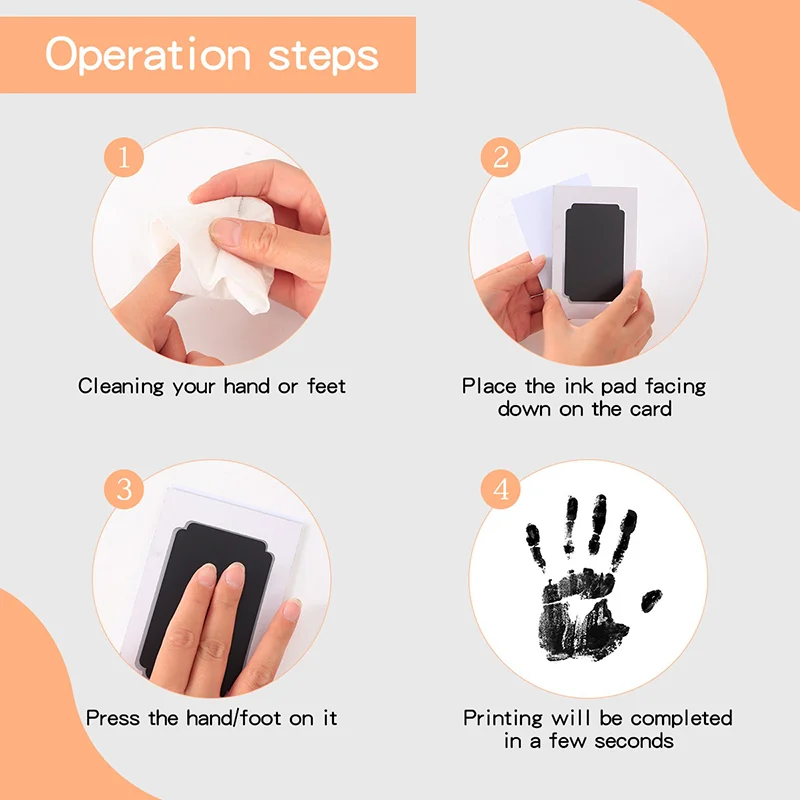 Operation steps

1

Cleaning your hand or feet

2

Place the ink pad facing down on the card

3

Press the hand/foot on it

4

Printing will be completed in a few seconds