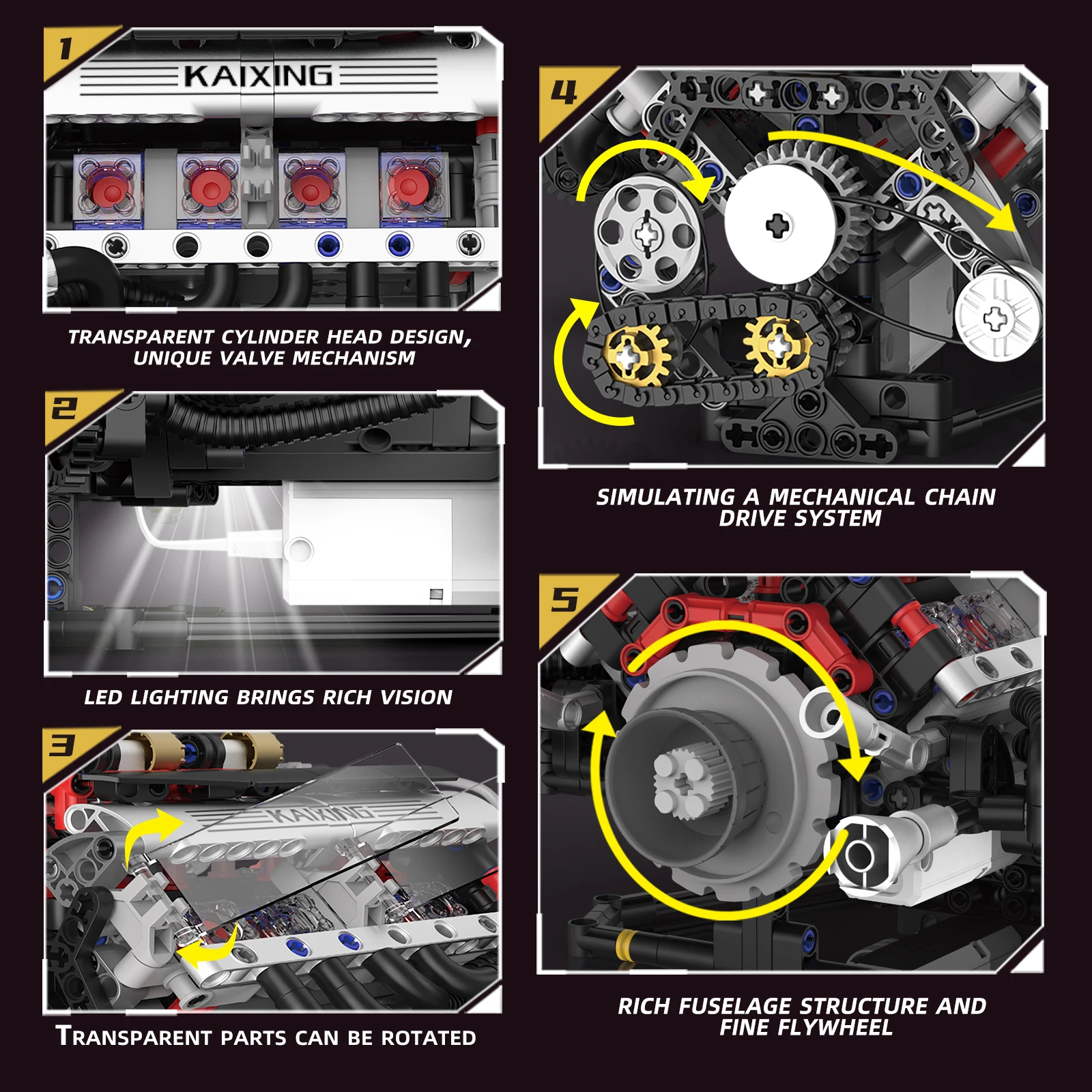 1

KAIXING

TRANSPARENT CYLINDER HEAD DESIGN, UNIQUE VALVE MECHANISM

2

LED LIGHTING BRINGS RICH VISION

3

KAIXING

TRANSPARENT PARTS CAN BE ROTATED

4

SIMULATING A MECHANICAL CHAIN DRIVE SYSTEM

5

RICH FUSELAGE STRUCTURE AND FINE FLYWHEEL