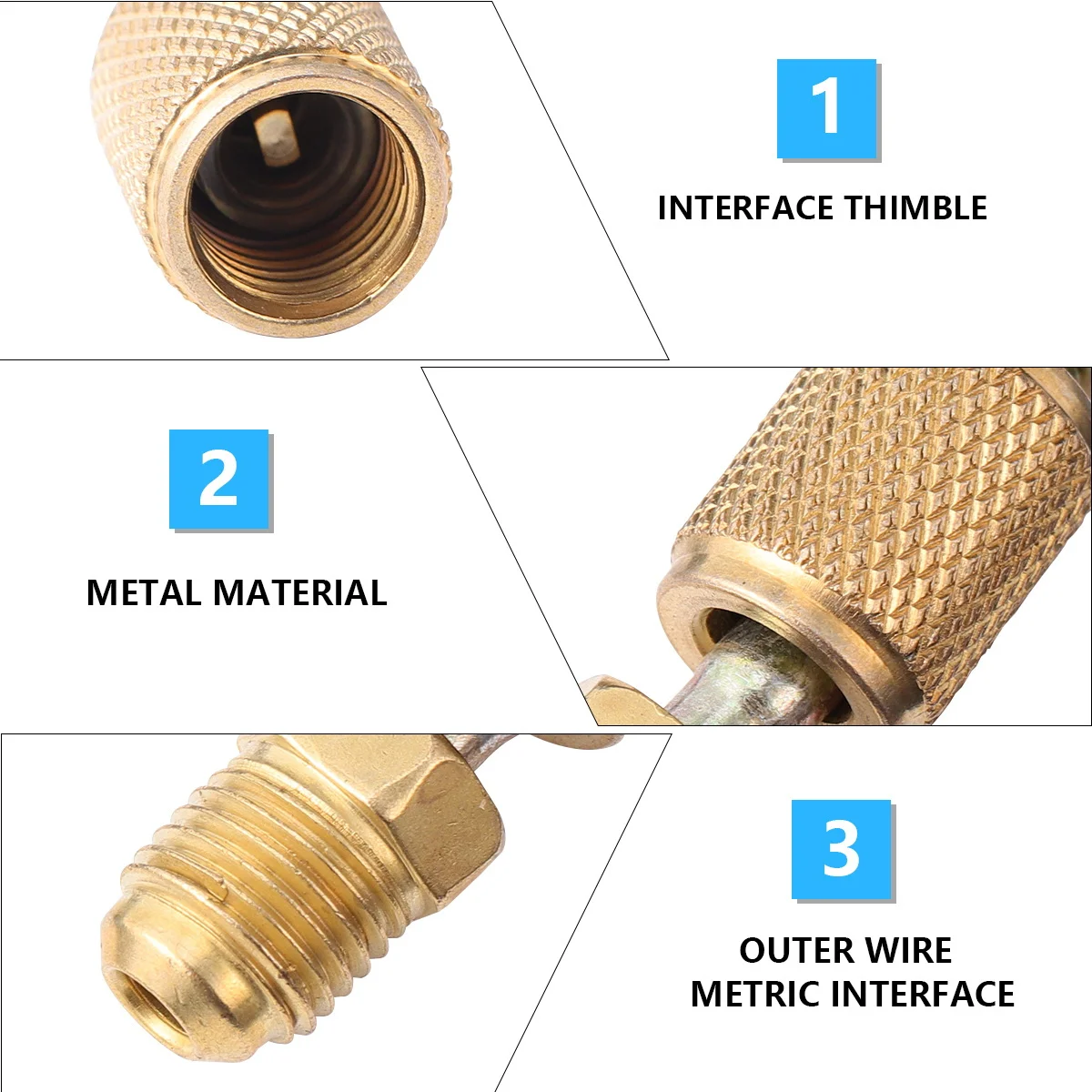 1

INTERFACE THIMBLE

2

METAL MATERIAL

3

OUTER WIRE
METRIC INTERFACE